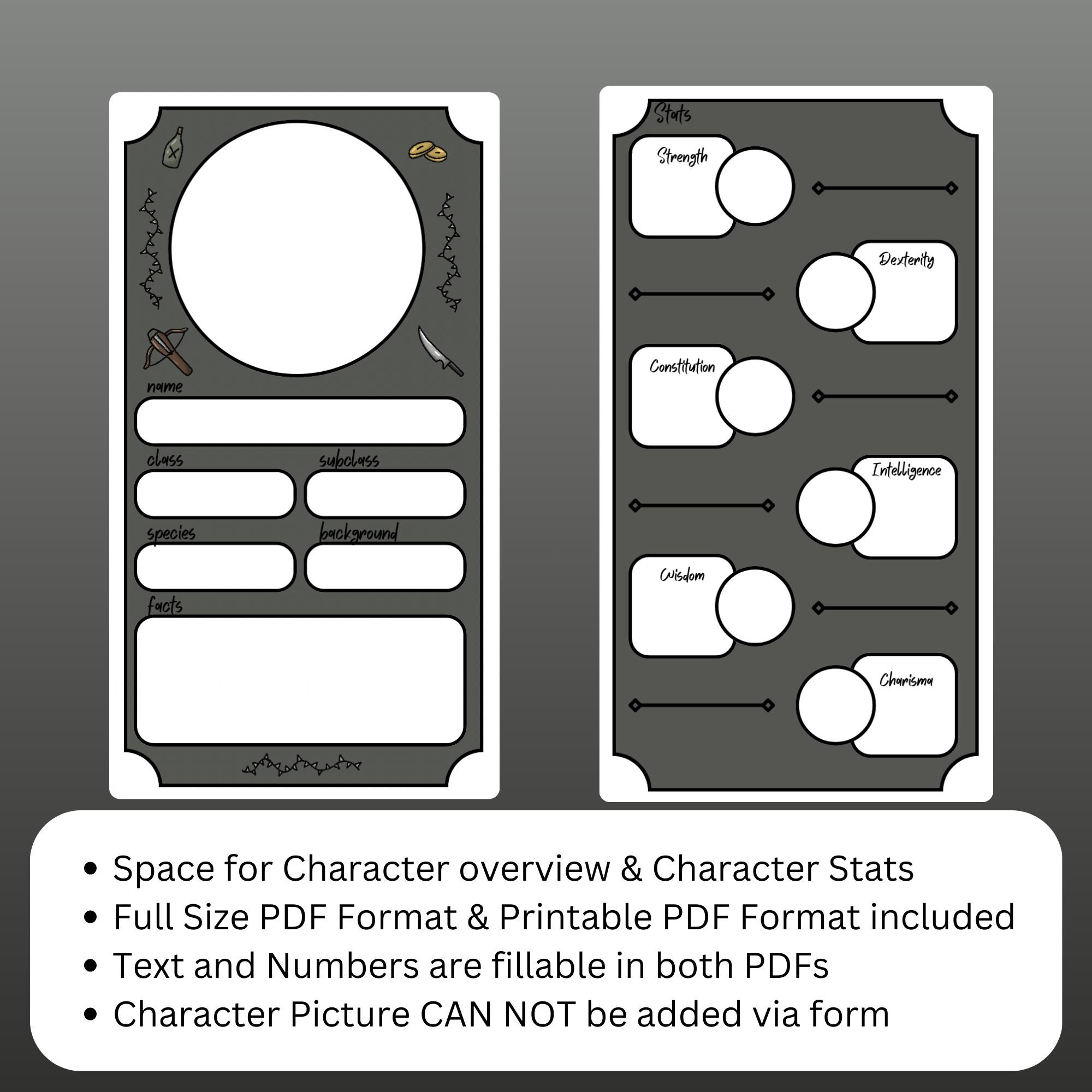 name

class

subclass

species

background

facts

Stats

Strength

Dexterity

Constitution

Intelligence

Wisdom

Charisma

• Space for Character overview & Character Stats
• Full Size PDF Format & Printable PDF Format included
• Text and Numbers are fillable in both PDFs
• Character Picture CAN NOT be added via form