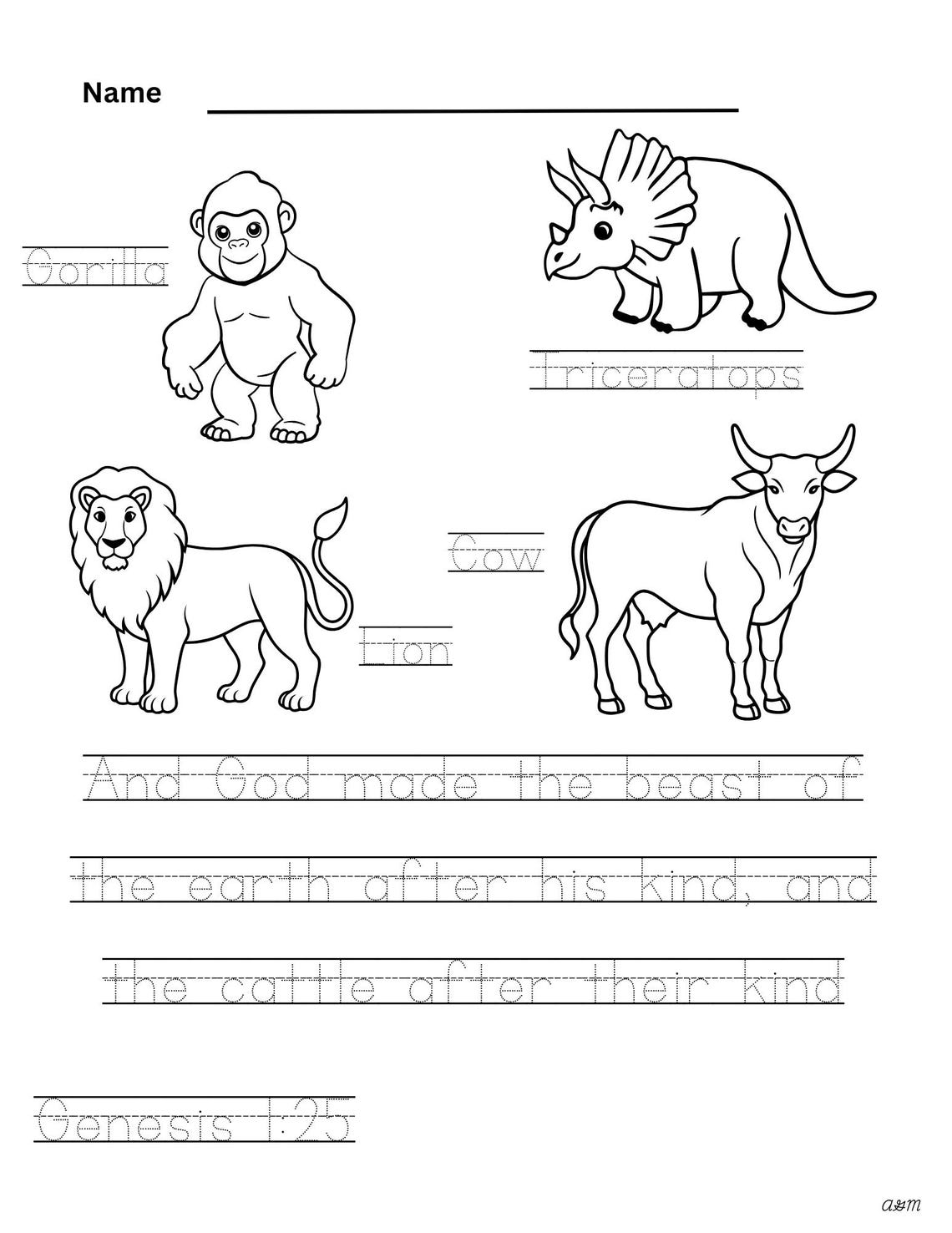 Name

Gorilla

Triceratops

Cow

Lion

And God made the beast of

the earth after his kind, and

the cattle after their kind

Genesis 1:25

AGM