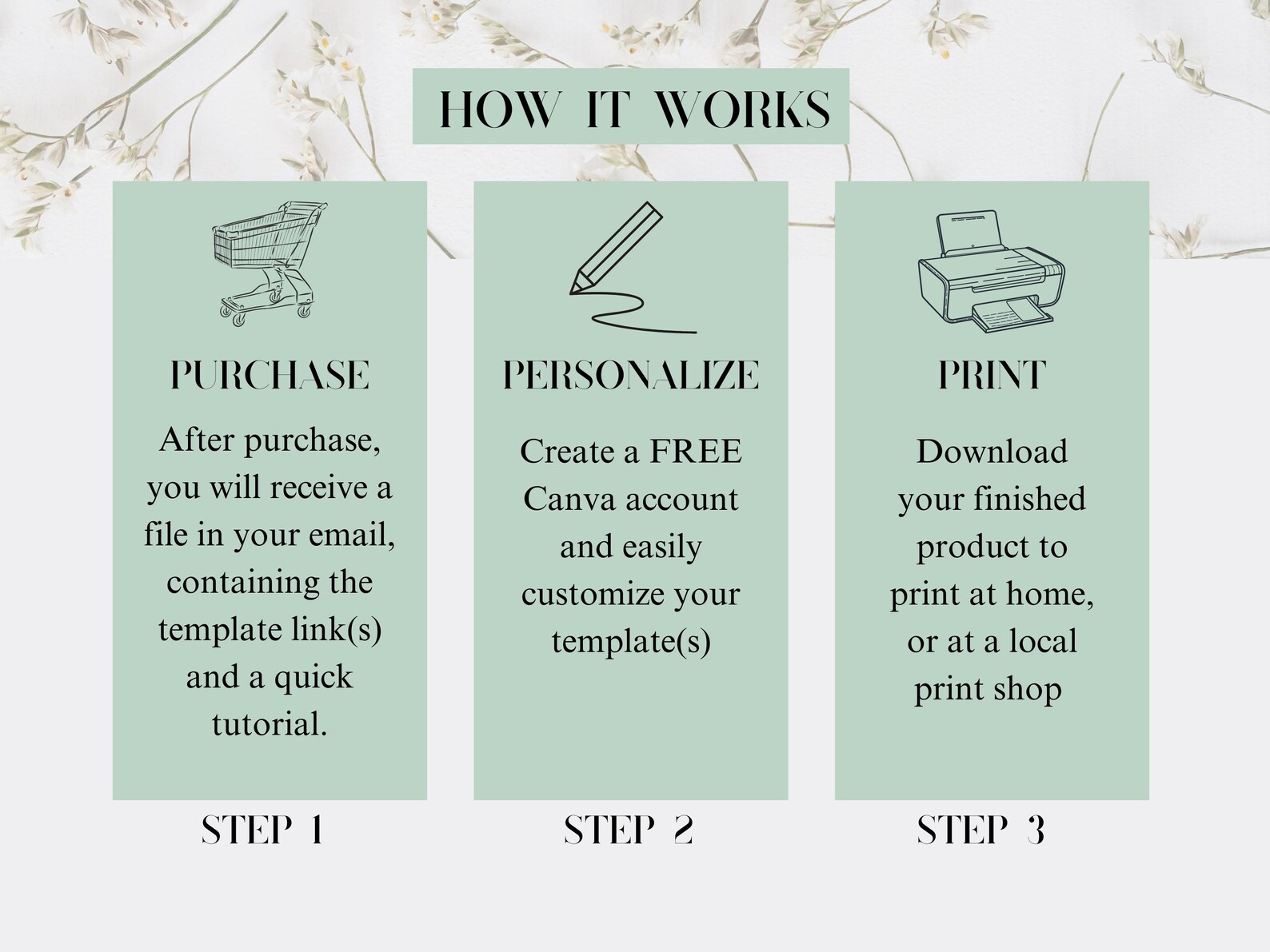 HOW IT WORKS

PURCHASE

After purchase, you will receive a file in your email, containing the template link(s) and a quick tutorial.

STEP 1

PERSONALIZE

Create a FREE Canva account and easily customize your template(s)

STEP 2

PRINT

Download your finished product to print at home, or at a local print shop

STEP 3