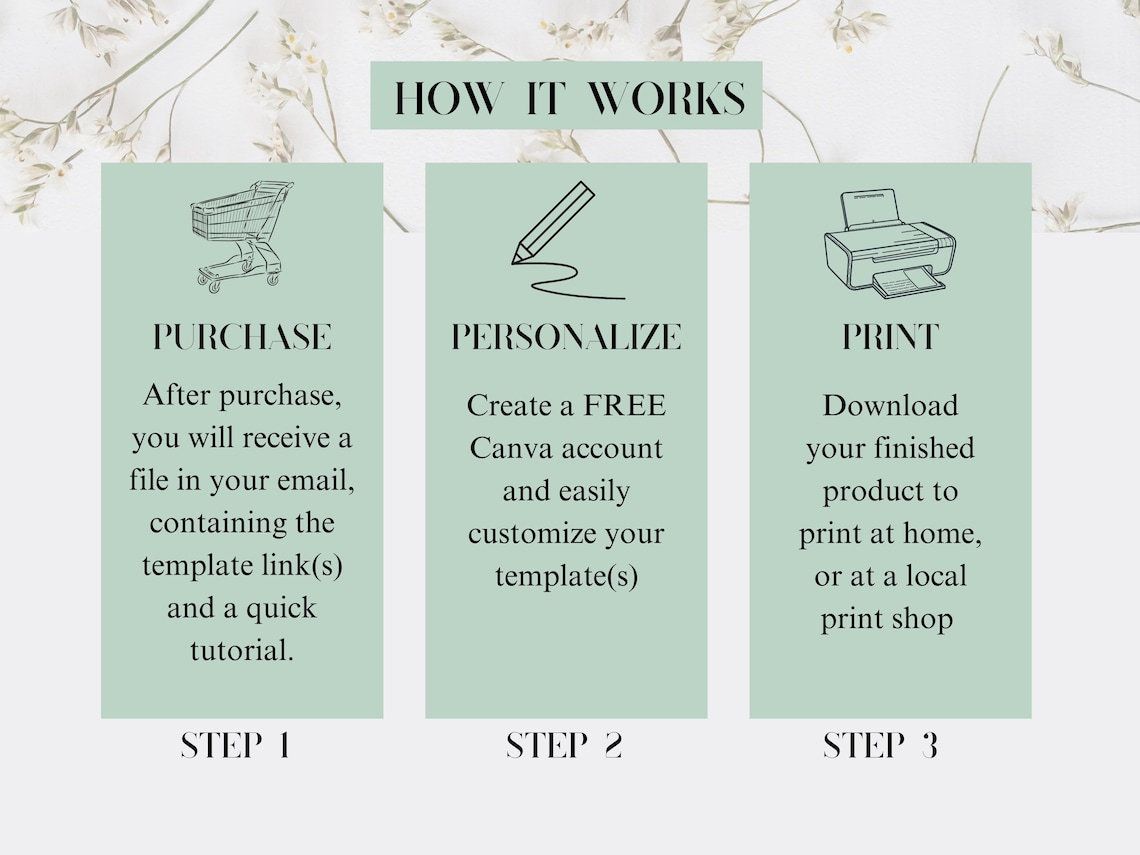 HOW IT WORKS

PURCHASE

After purchase, you will receive a file in your email, containing the template link(s) and a quick tutorial.

STEP 1

PERSONALIZE

Create a FREE Canva account and easily customize your template(s)

STEP 2

PRINT

Download your finished product to print at home, or at a local print shop

STEP 3