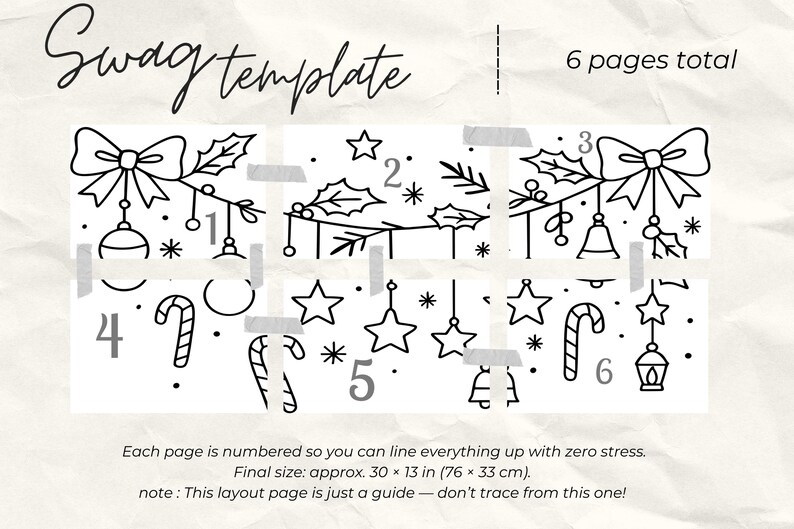 Swag template

6 pages total

1

2

3

4

5

6

Each page is numbered so you can line everything up with zero stress.
Final size: approx. 30 × 13 in (76 × 33 cm).
note : This layout page is just a guide — don't trace from this one!