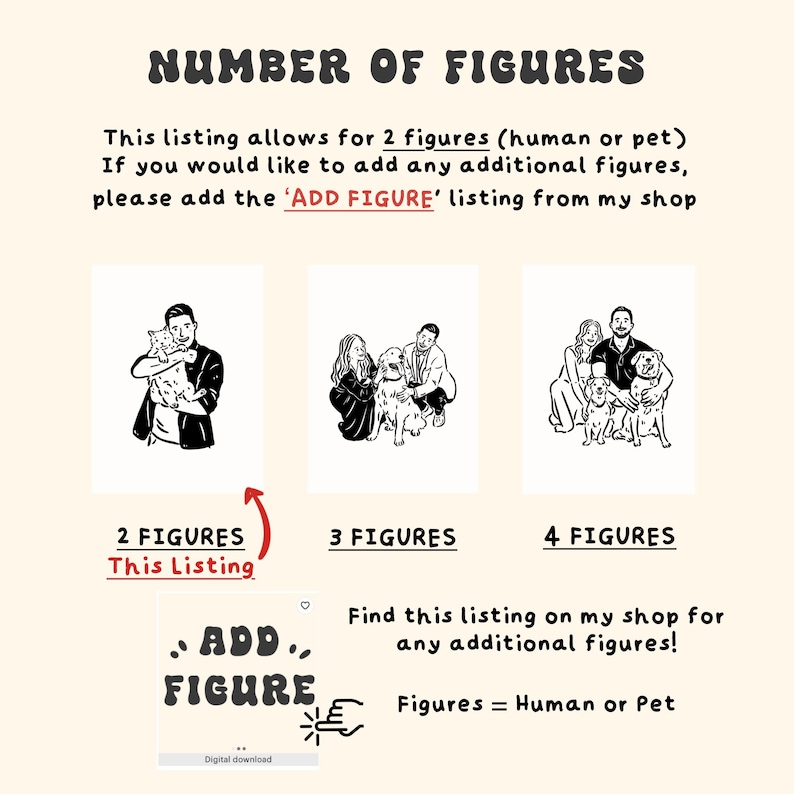 NUMBER OF FIGURES

This listing allows for 2 figures (human or pet)
If you would like to add any additional figures, please add the 'ADD FIGURE' listing from my shop

2 FIGURES
This Listing

3 FIGURES

4 FIGURES

ADD FIGURE

Digital download

Find this listing on my shop for any additional figures!

Figures = Human or Pet