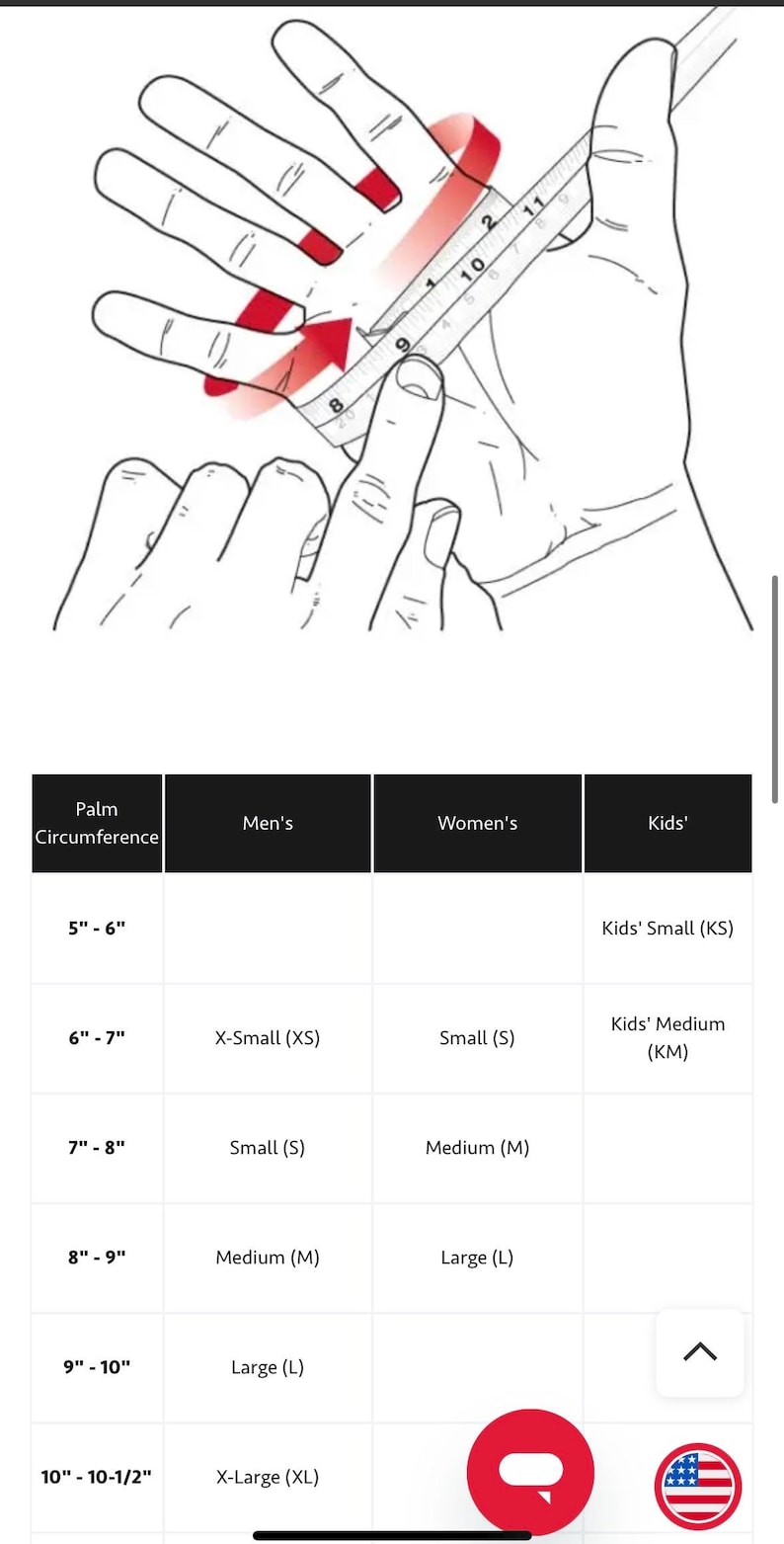 8
9
10
11
1
2

| Palm Circumference | Men's | Women's | Kids' |
|---|---|---|---|
| 5" - 6" | | | Kids' Small (KS) |
| 6" - 7" | X-Small (XS) | Small (S) | Kids' Medium (KM) |
| 7" - 8" | Small (S) | Medium (M) | |
| 8" - 9" | Medium (M) | Large (L) | |
| 9" - 10" | Large (L) | | |
| 10" - 10-1/2" | X-Large (XL) | | |