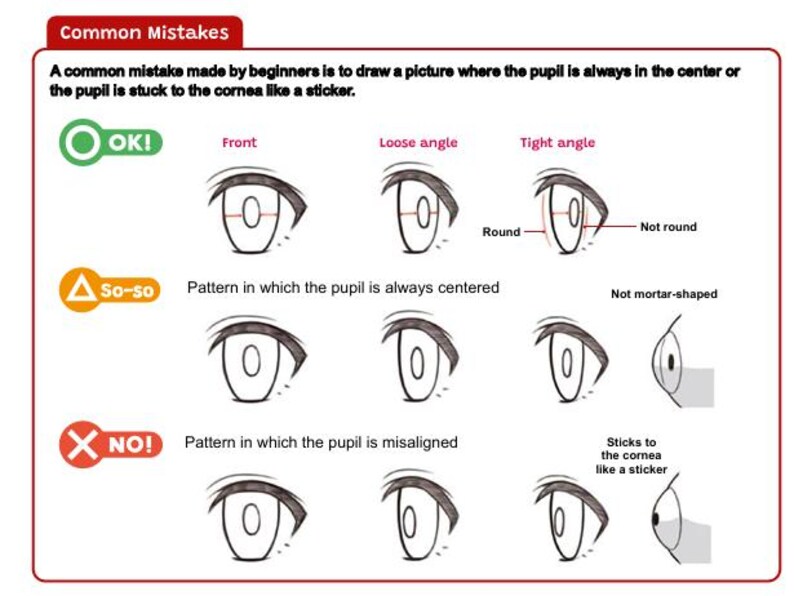 Common Mistakes

A common mistake made by beginners is to draw a picture where the pupil is always in the center or the pupil is stuck to the cornea like a sticker.

OK!

Front

Loose angle

Tight angle

Round

Not round

So-so

Pattern in which the pupil is always centered

Not mortar-shaped

NO!

Pattern in which the pupil is misaligned

Sticks to the cornea like a sticker