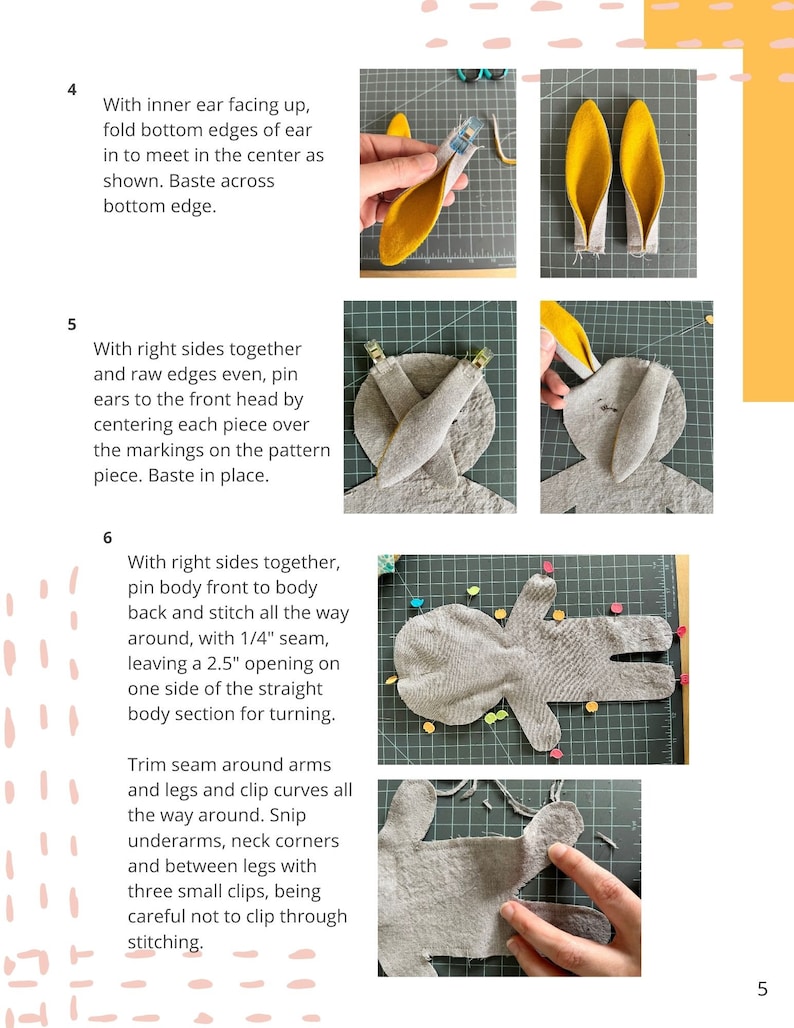 4
With inner ear facing up, fold bottom edges of ear in to meet in the center as shown. Baste across bottom edge.

5
With right sides together and raw edges even, pin ears to the front head by centering each piece over the markings on the pattern piece. Baste in place.

6
With right sides together, pin body front to body back and stitch all the way around, with 1/4" seam, leaving a 2.5" opening on one side of the straight body section for turning.

Trim seam around arms and legs and clip curves all the way around. Snip underarms, neck corners and between legs with three small clips, being careful not to clip through stitching.

5