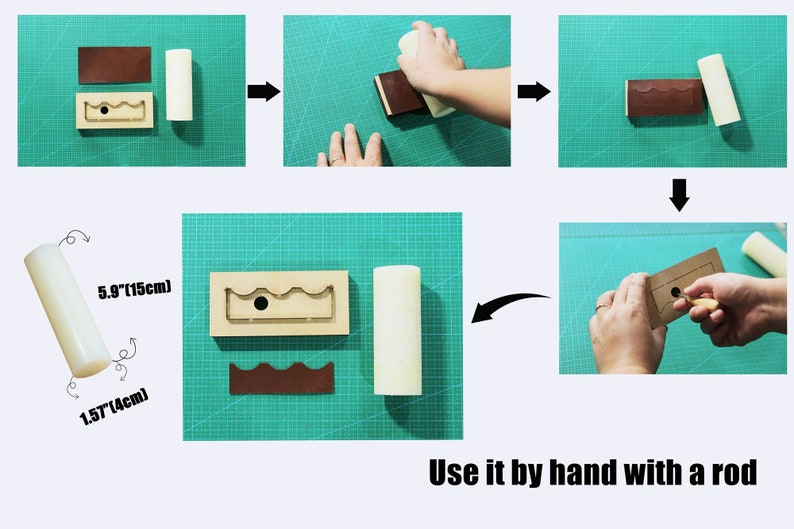 5.9"(15cm)

1.57"(4cm)

Use it by hand with a rod