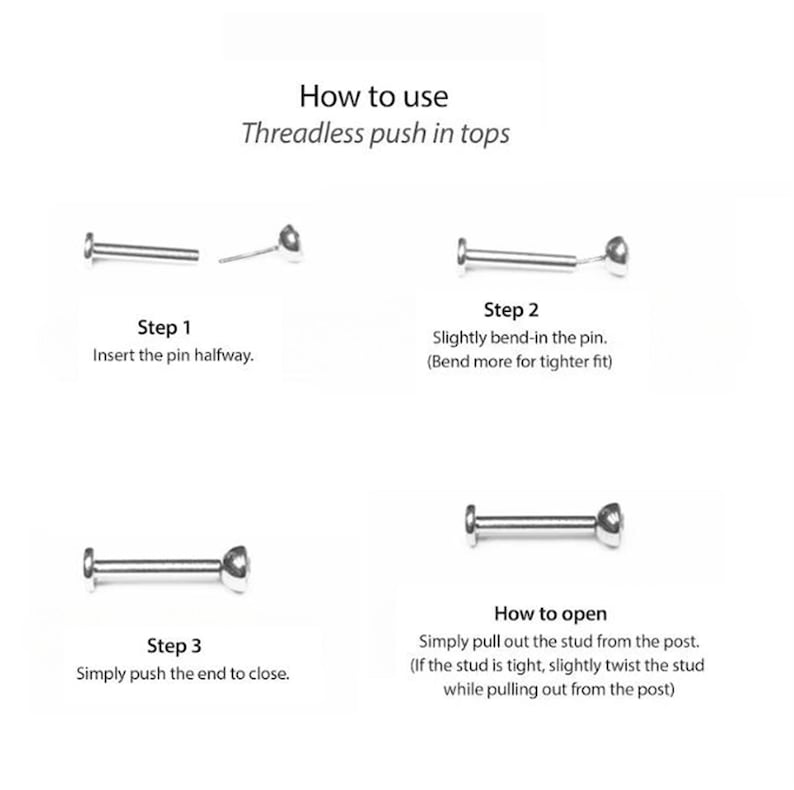 How to use
Threadless push in tops

Step 1
Insert the pin halfway.

Step 2
Slightly bend-in the pin.
(Bend more for tighter fit)

Step 3
Simply push the end to close.

How to open
Simply pull out the stud from the post.
(If the stud is tight, slightly twist the stud while pulling out from the post)