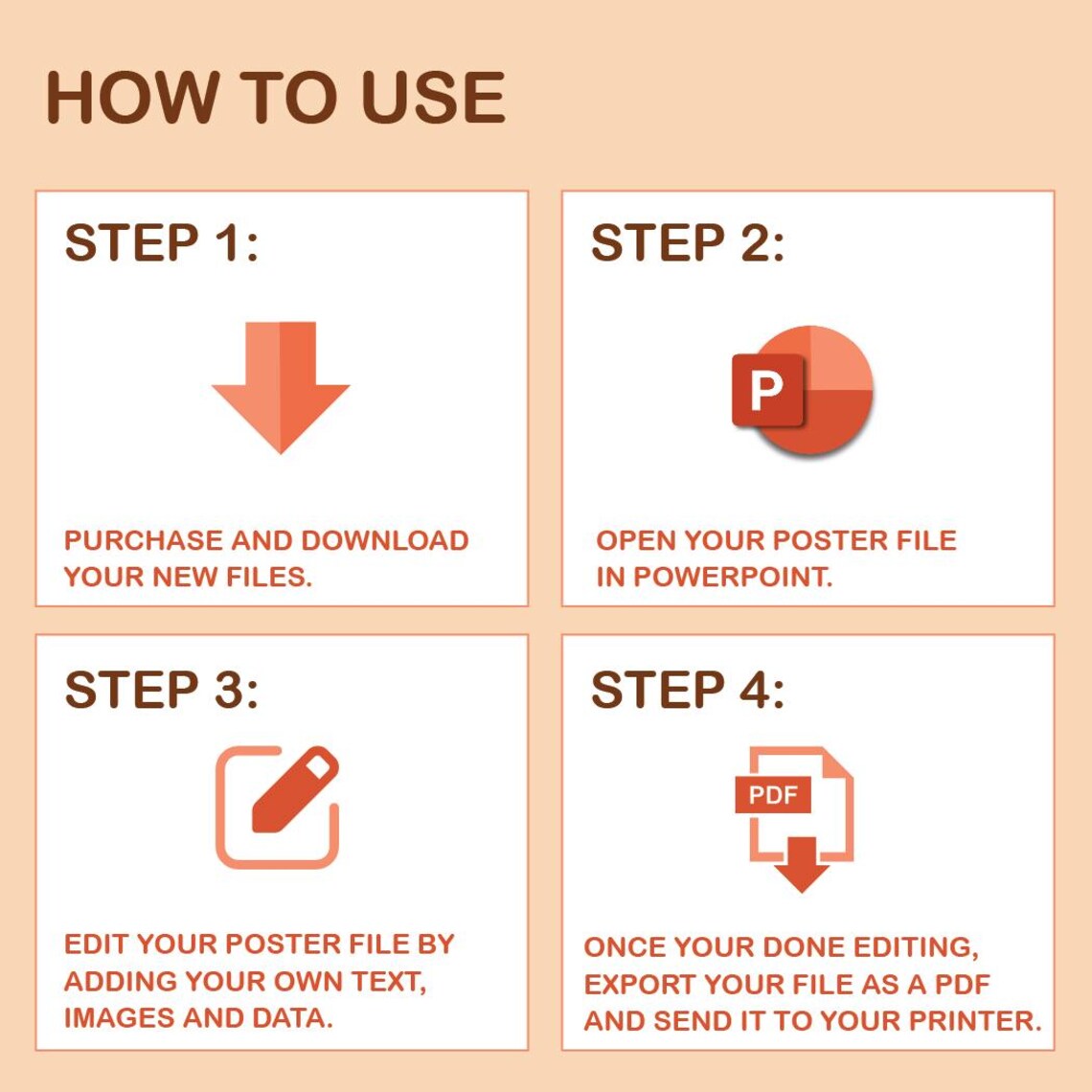 HOW TO USE

STEP 1:

PURCHASE AND DOWNLOAD YOUR NEW FILES.

STEP 2:

P

OPEN YOUR POSTER FILE IN POWERPOINT.

STEP 3:

EDIT YOUR POSTER FILE BY ADDING YOUR OWN TEXT, IMAGES AND DATA.

STEP 4:

PDF

ONCE YOUR DONE EDITING, EXPORT YOUR FILE AS A PDF AND SEND IT TO YOUR PRINTER.