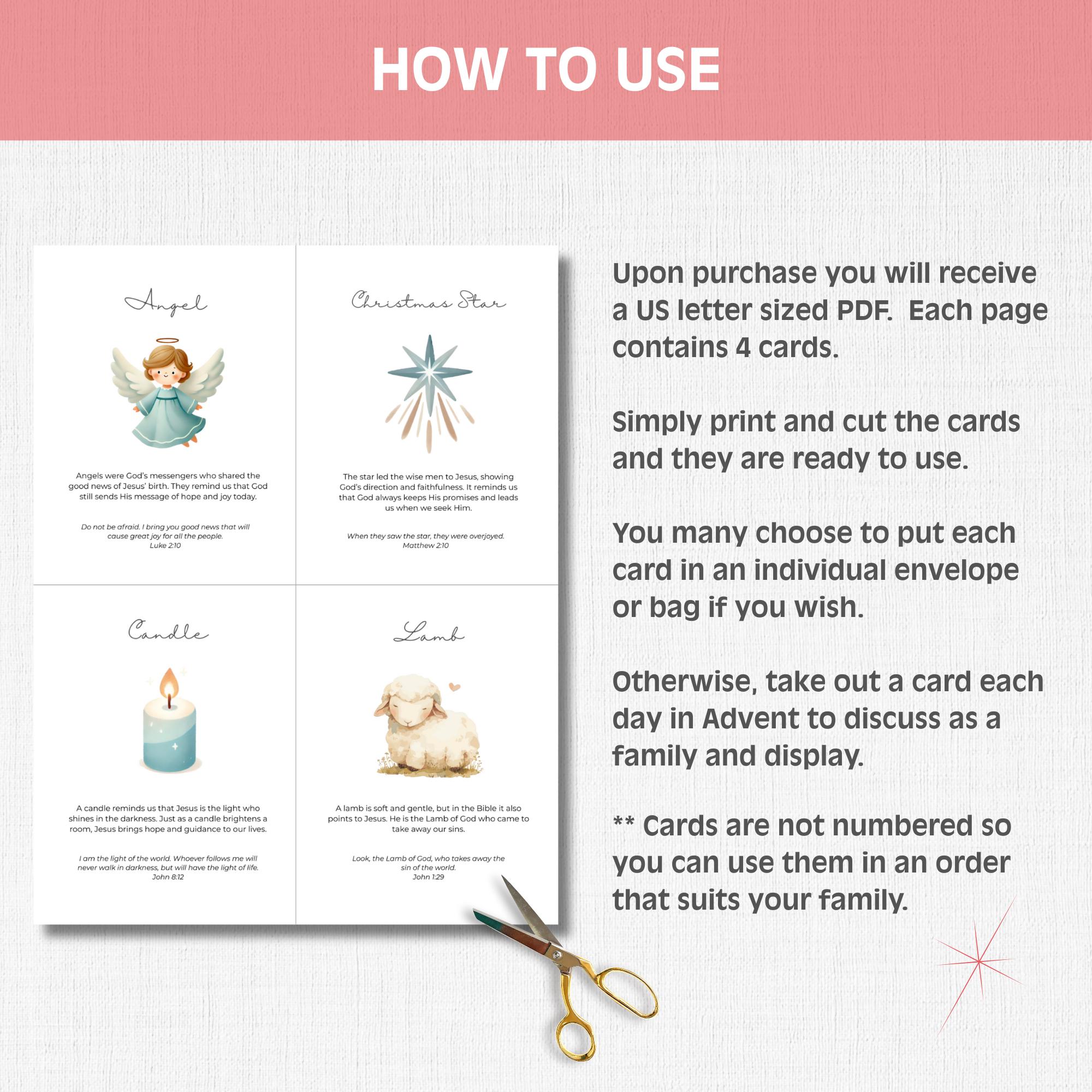 HOW TO USE

Angel

Angels were God's messengers who shared the good news of Jesus' birth. They remind us that God still sends His message of hope and joy today.

Do not be afraid. I bring you good news that will cause great joy for all the people.
Luke 2:10

Christmas Star

The star led the wise men to Jesus, showing God's direction and faithfulness. It reminds us that God always keeps His promises and leads us when we seek Him.

When they saw the star, they were overjoyed.
Matthew 2:10

Candle

A candle reminds us that Jesus is the light who shines in the darkness. Just as a candle brightens a room, Jesus brings hope and guidance to our lives.

I am the light of the world. Whoever follows me will never walk in darkness, but will have the light of life.
John 8:12

Lamb

A lamb is soft and gentle, but in the Bible it also points to Jesus. He is the Lamb of God who came to take away our sins.

Look, the Lamb of God, who takes away the sin of the world.
John 1:29

Upon purchase you will receive a US letter sized PDF. Each page contains 4 cards.

Simply print and cut the cards and they are ready to use.

You many choose to put each card in an individual envelope or bag if you wish.

Otherwise, take out a card each day in Advent to discuss as a family and display.

** Cards are not numbered so you can use them in an order that suits your family.