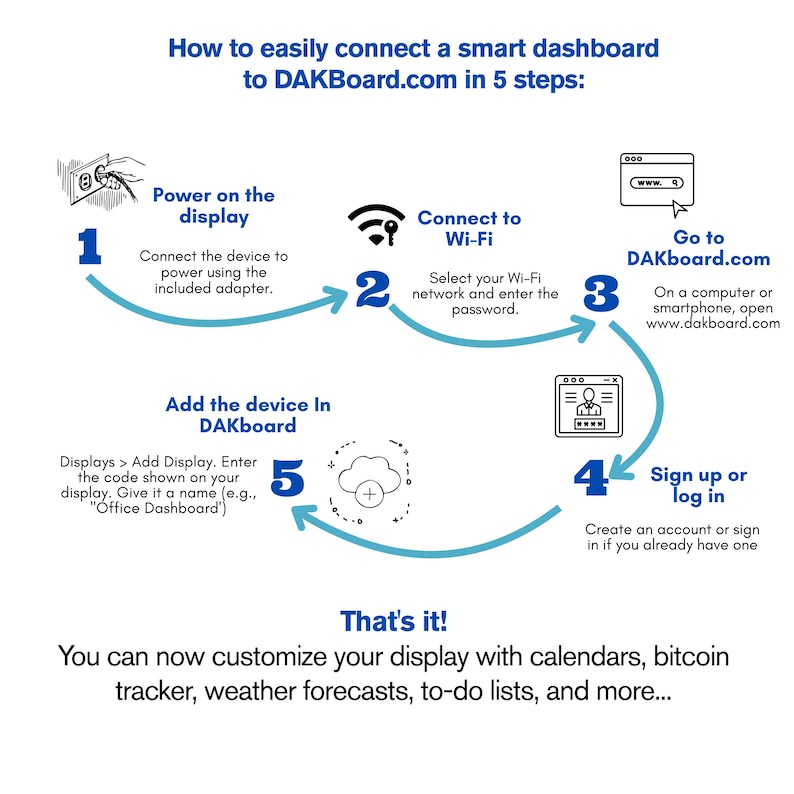 How to easily connect a smart dashboard to DAKBoard.com in 5 steps:

1

Power on the display

Connect the device to power using the included adapter.

2

Connect to Wi-Fi

Select your Wi-Fi network and enter the password.

www.

3

Go to DAKboard.com

On a computer or smartphone, open www.dakboard.com

****

4

Sign up or log in

Create an account or sign in if you already have one

5

Add the device In DAKboard

Displays > Add Display. Enter the code shown on your display. Give it a name (e.g., "Office Dashboard")

That's it!

You can now customize your display with calendars, bitcoin tracker, weather forecasts, to-do lists, and more...