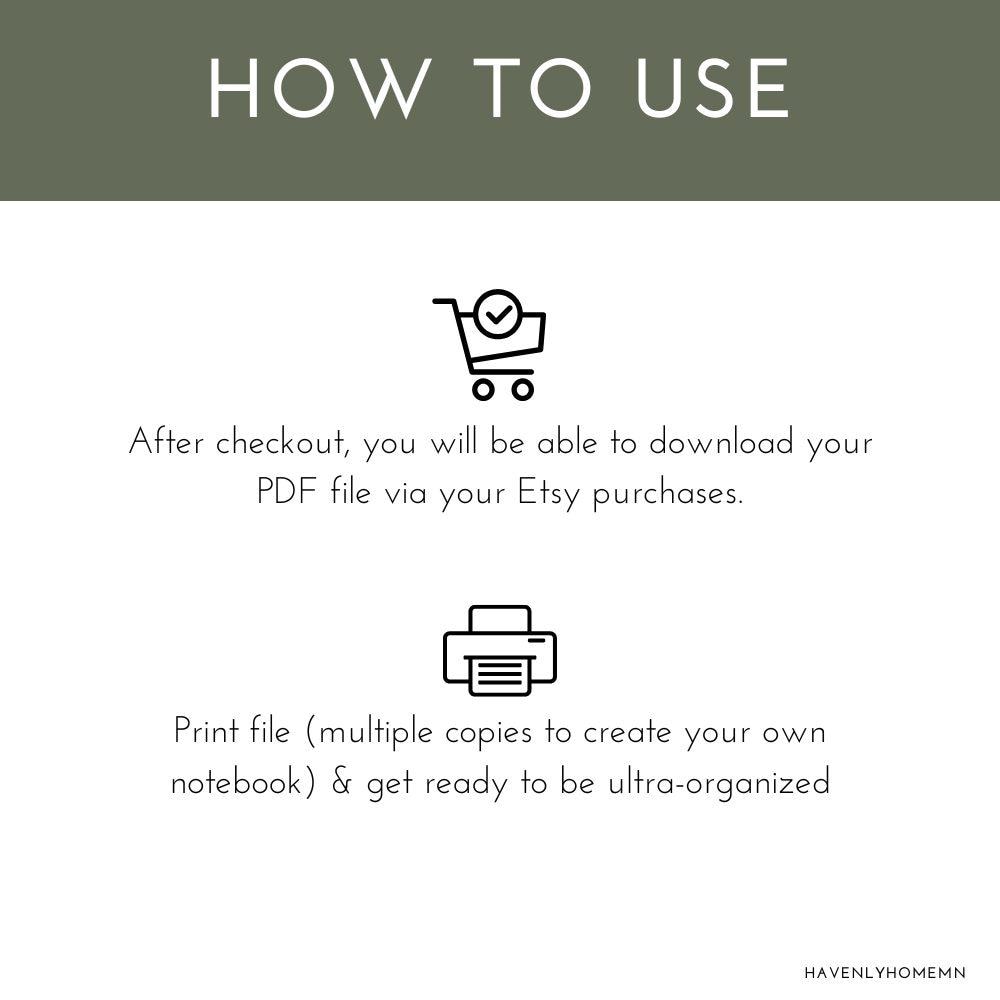 HOW TO USE

After checkout, you will be able to download your PDF file via your Etsy purchases.

Print file (multiple copies to create your own notebook) & get ready to be ultra-organized

HAVENLYHOMEMN