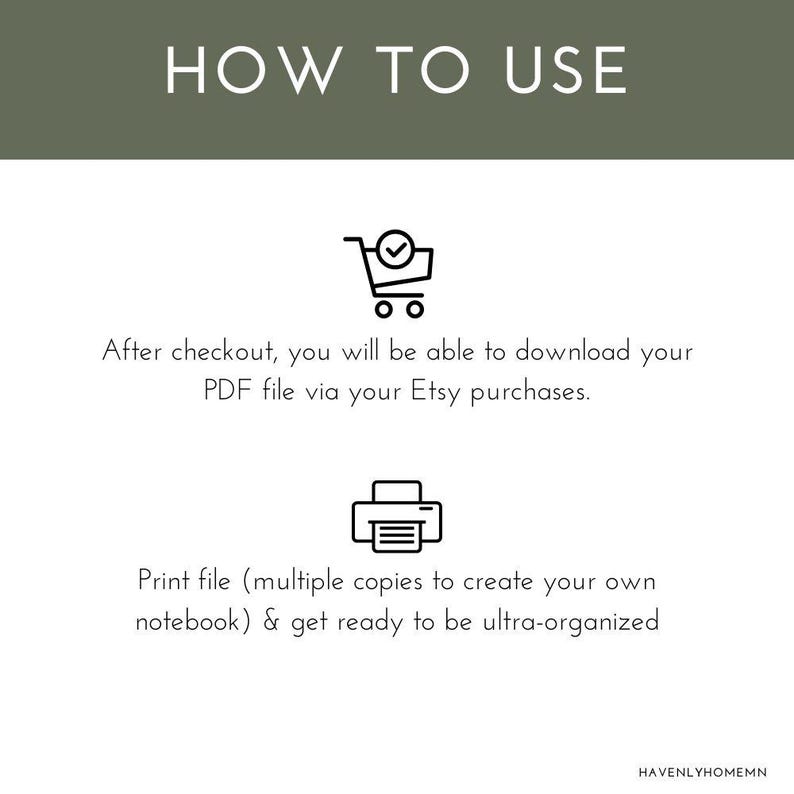 HOW TO USE

After checkout, you will be able to download your PDF file via your Etsy purchases.

Print file (multiple copies to create your own notebook) & get ready to be ultra-organized

HAVENLYHOMEMN