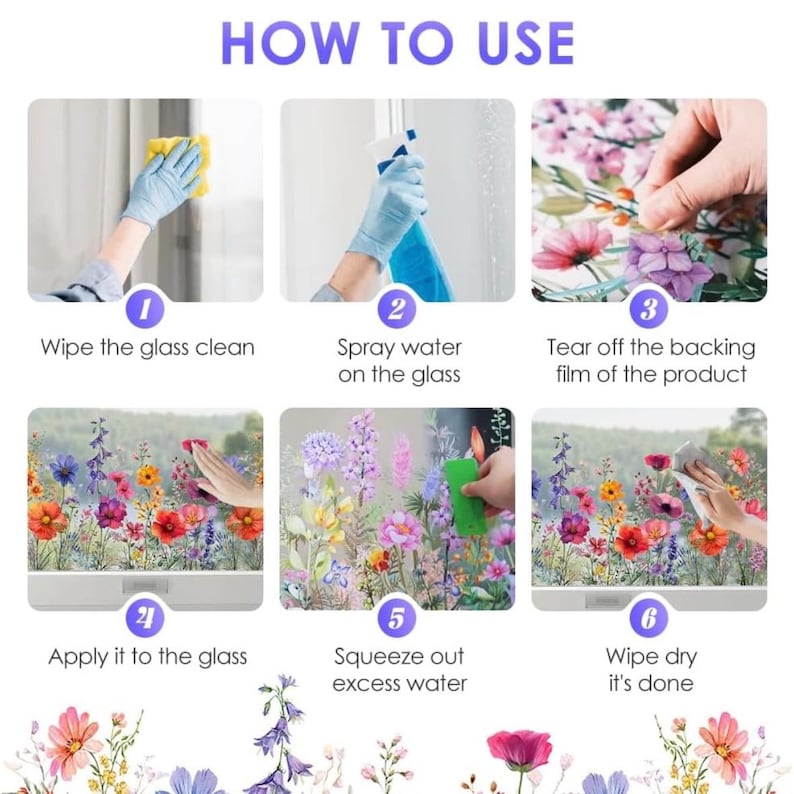 HOW TO USE

1
Wipe the glass clean

2
Spray water on the glass

3
Tear off the backing film of the product

4
Apply it to the glass

5
Squeeze out excess water

6
Wipe dry it's done