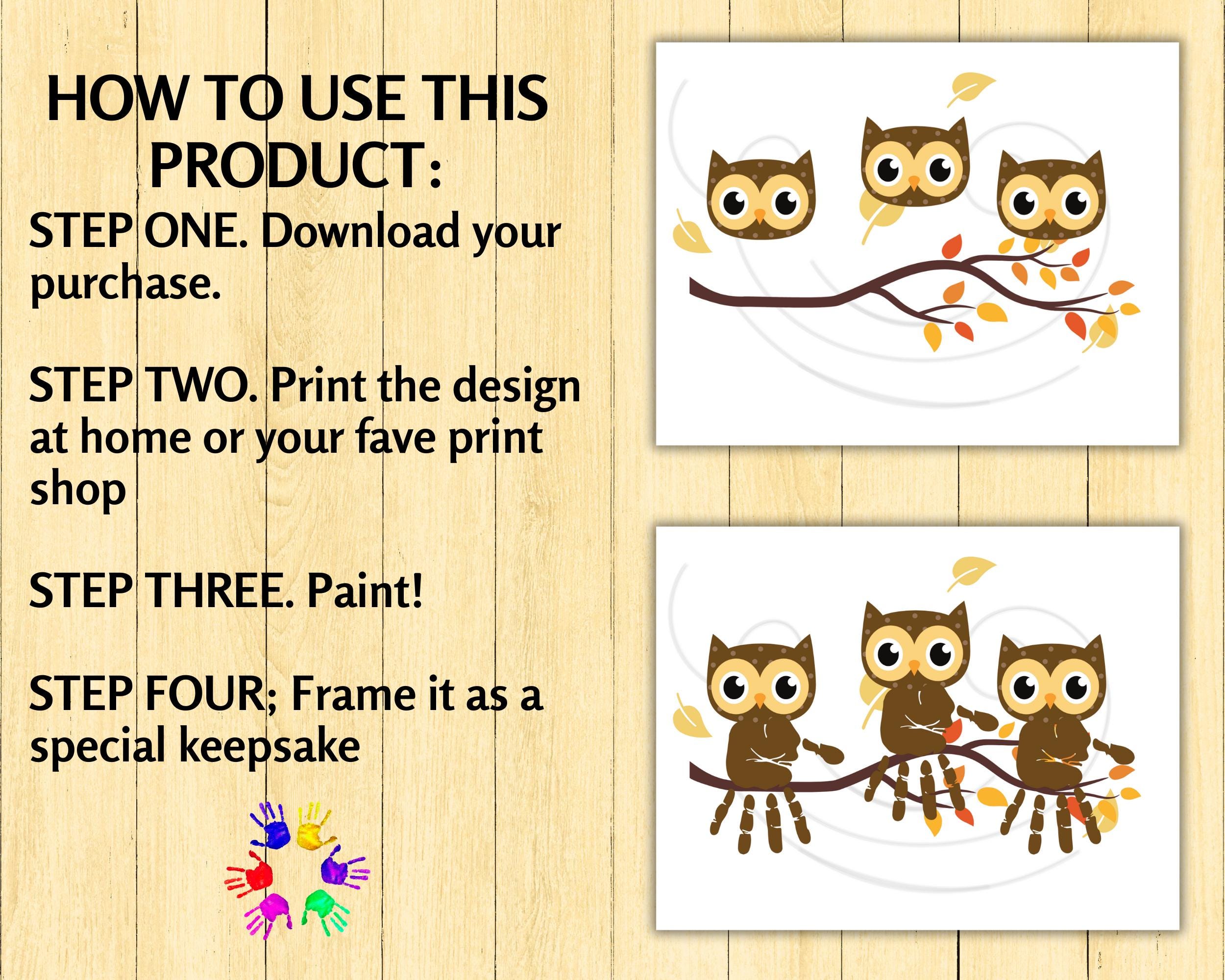 HOW TO USE THIS PRODUCT:

STEP ONE. Download your purchase.

STEP TWO. Print the design at home or your fave print shop

STEP THREE. Paint!

STEP FOUR; Frame it as a special keepsake