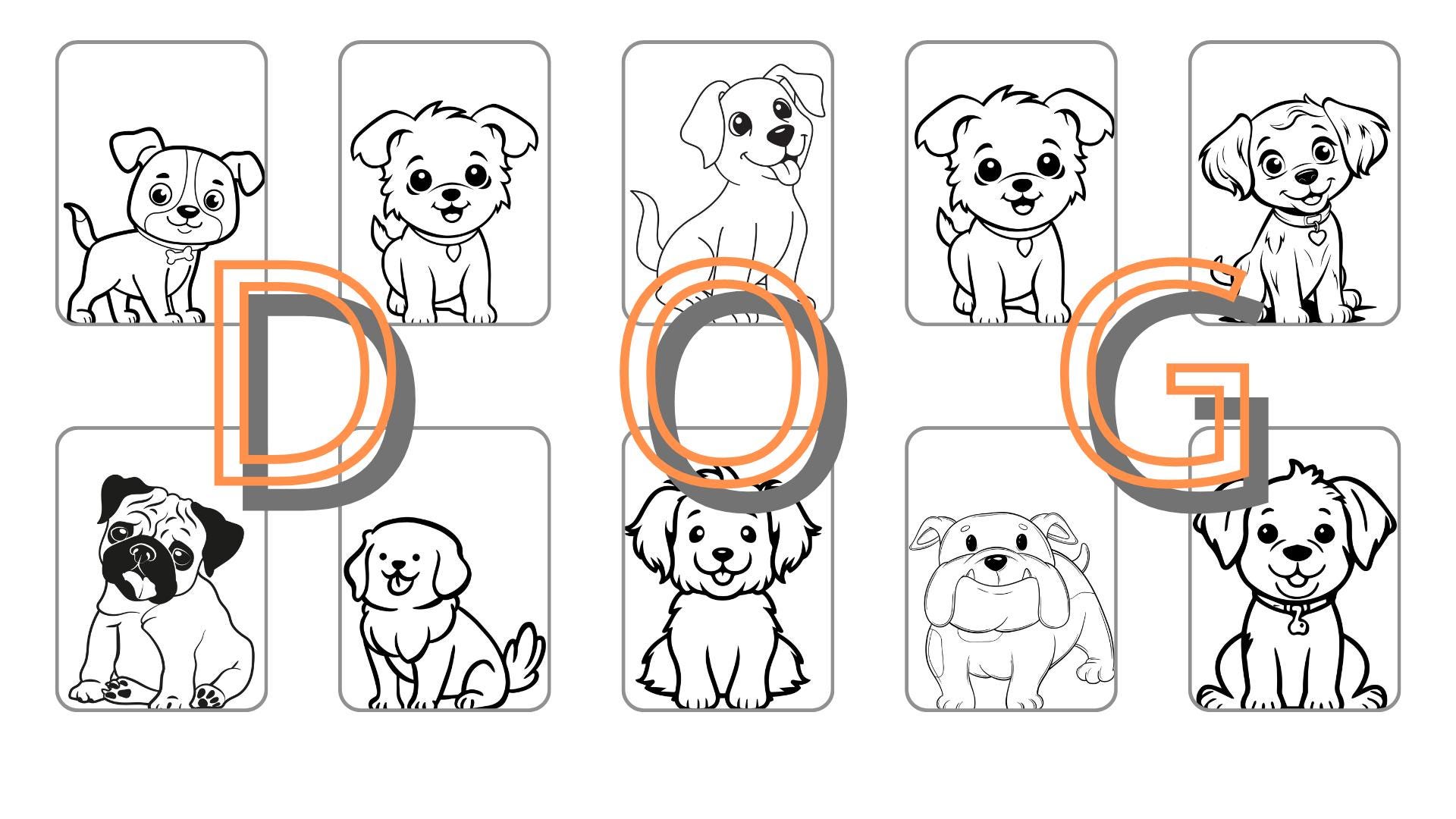 DOG