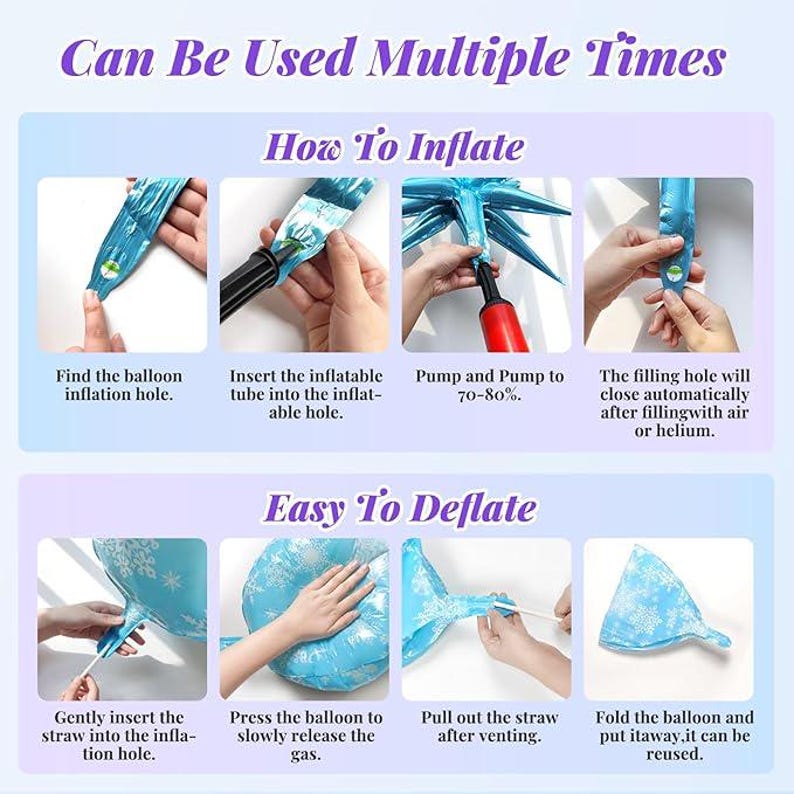 Can Be Used Multiple Times

How To Inflate

Find the balloon inflation hole.

Insert the inflatable tube into the inflatable hole.

Pump and Pump to 70-80%.

The filling hole will close automatically after fillingwith air or helium.

Easy To Deflate

Gently insert the straw into the inflation hole.

Press the balloon to slowly release the gas.

Pull out the straw after venting.

Fold the balloon and put itaway,it can be reused.