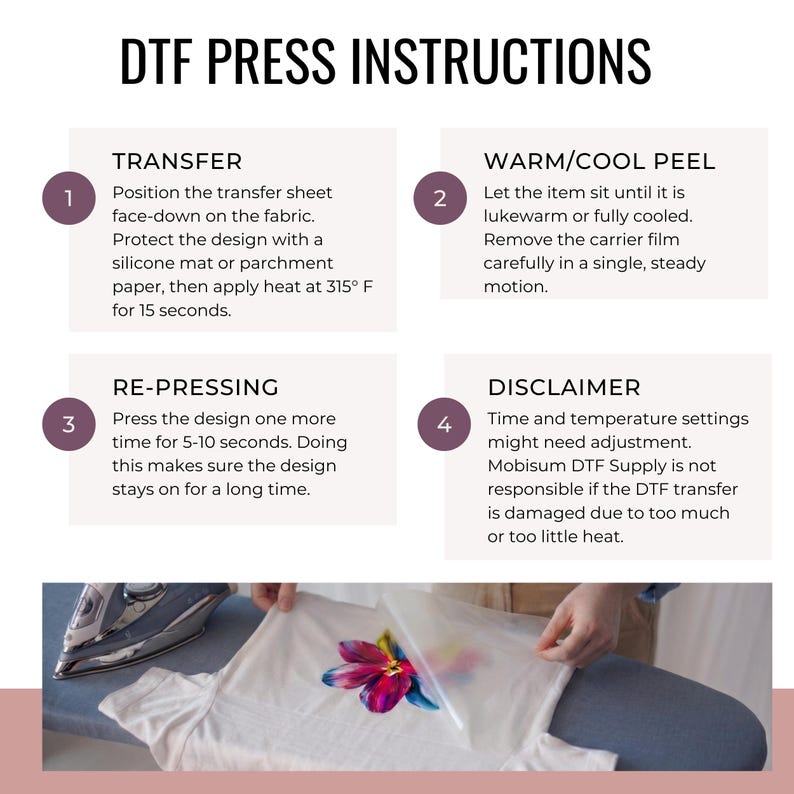 DTF PRESS INSTRUCTIONS

1

TRANSFER

Position the transfer sheet face-down on the fabric. Protect the design with a silicone mat or parchment paper, then apply heat at 315° F for 15 seconds.

2

WARM/COOL PEEL

Let the item sit until it is lukewarm or fully cooled. Remove the carrier film carefully in a single, steady motion.

3

RE-PRESSING

Press the design one more time for 5-10 seconds. Doing this makes sure the design stays on for a long time.

4

DISCLAIMER

Time and temperature settings might need adjustment. Mobisum DTF Supply is not responsible if the DTF transfer is damaged due to too much or too little heat.