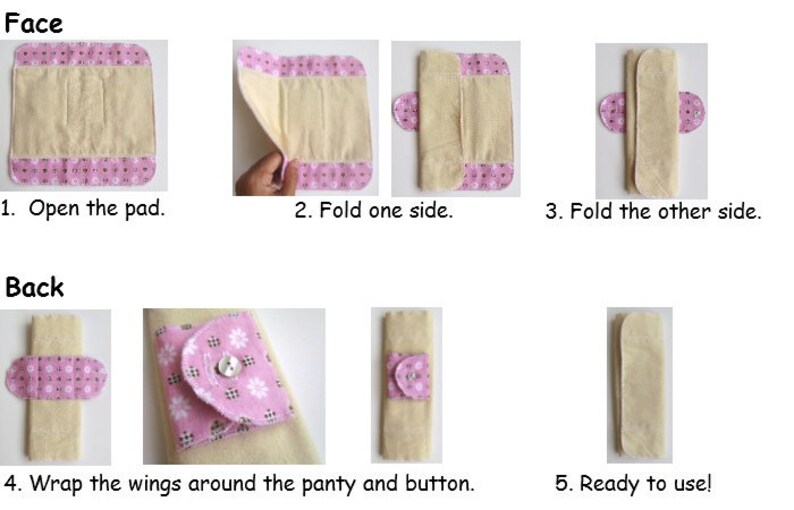 Face

1. Open the pad.

2. Fold one side.

3. Fold the other side.

Back

4. Wrap the wings around the panty and button.

5. Ready to use!