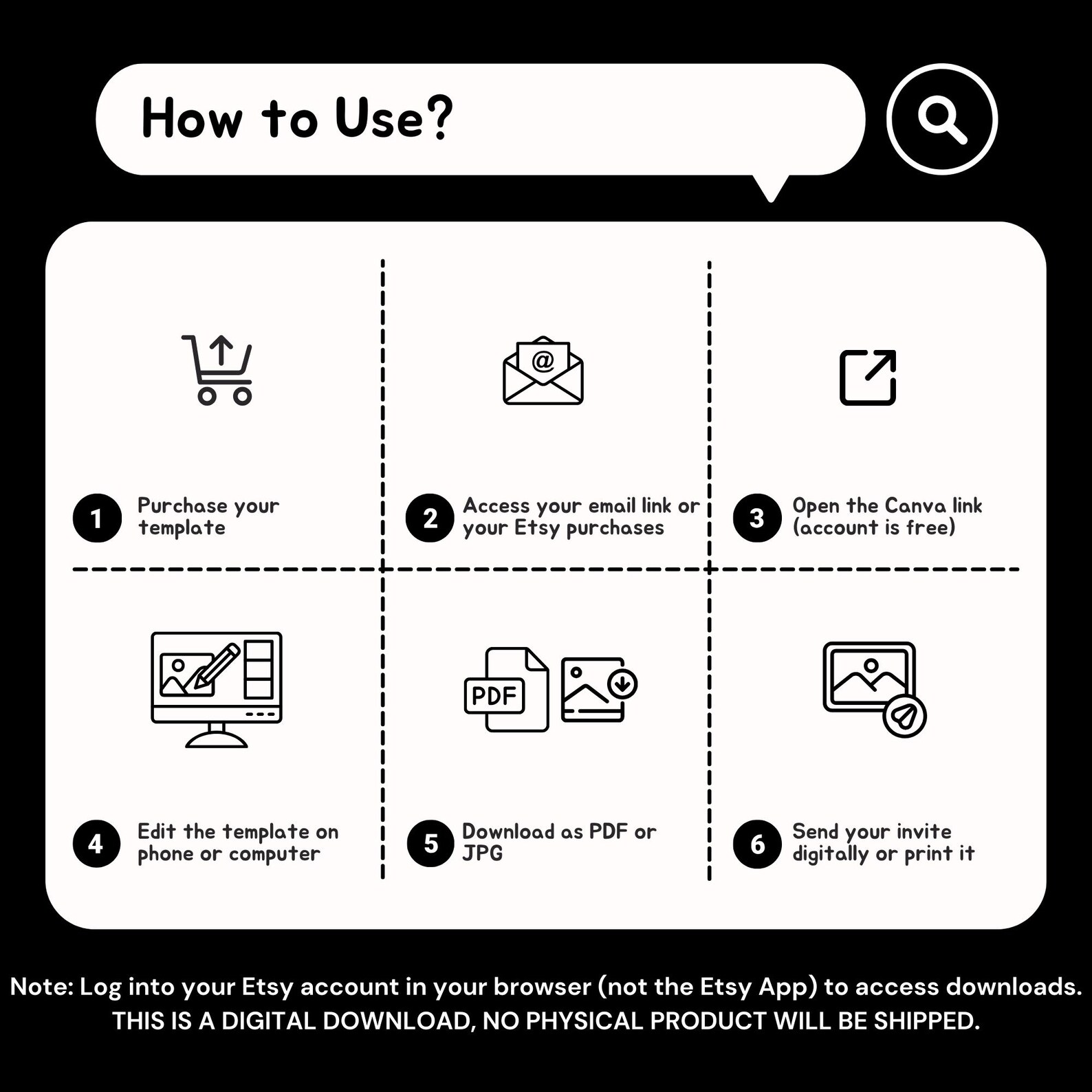 How to Use?

@

1 Purchase your template

2 Access your email link or your Etsy purchases

3 Open the Canva link (account is free)

PDF

4 Edit the template on phone or computer

5 Download as PDF or JPG

6 Send your invite digitally or print it

Note: Log into your Etsy account in your browser (not the Etsy App) to access downloads.
THIS IS A DIGITAL DOWNLOAD, NO PHYSICAL PRODUCT WILL BE SHIPPED.