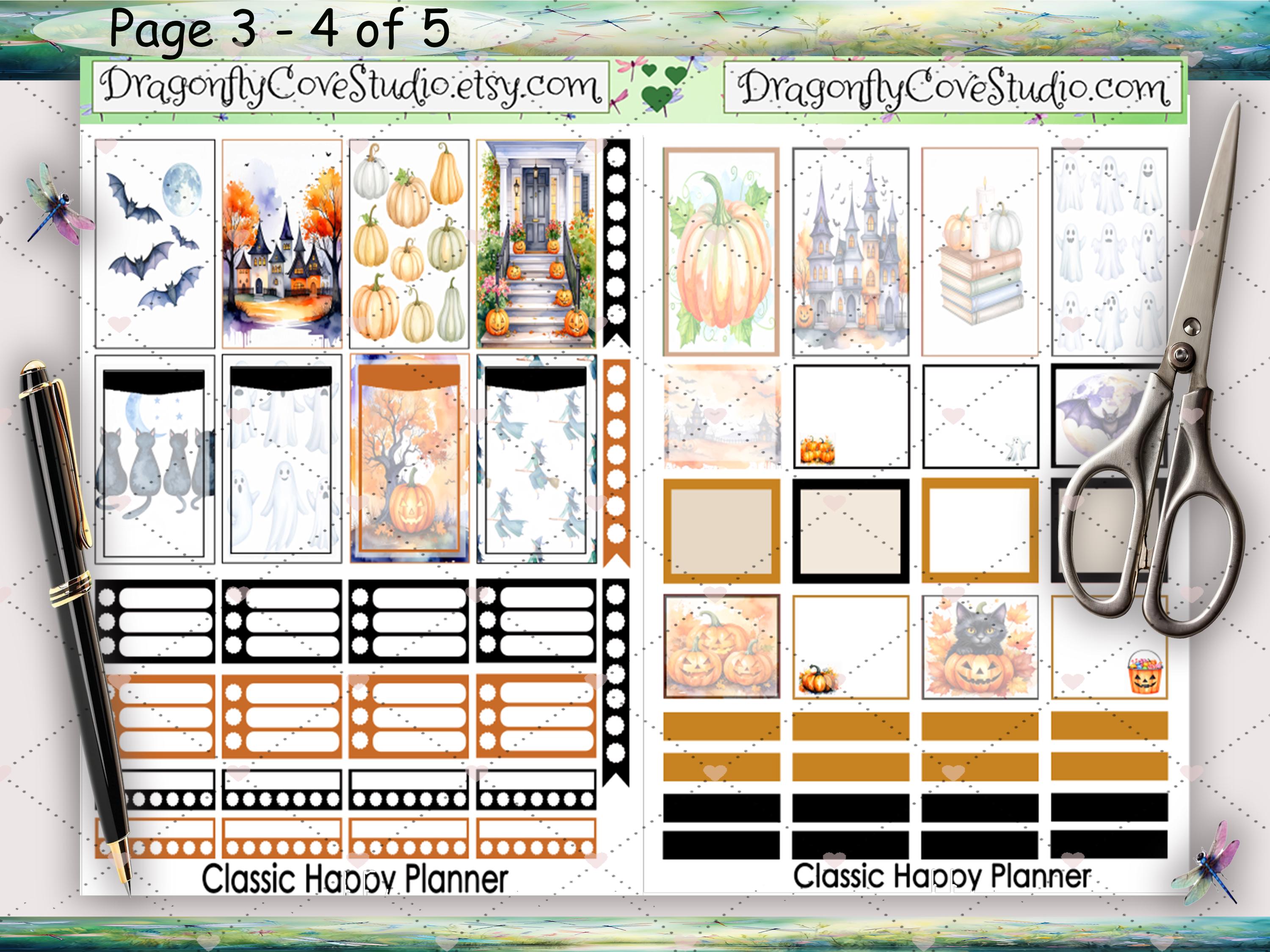 Page 3 - 4 of 5

DragonflyCoveStudio.etsy.com

DragonflyCoveStudio.com

Classic Happy Planner

Classic Happy Planner