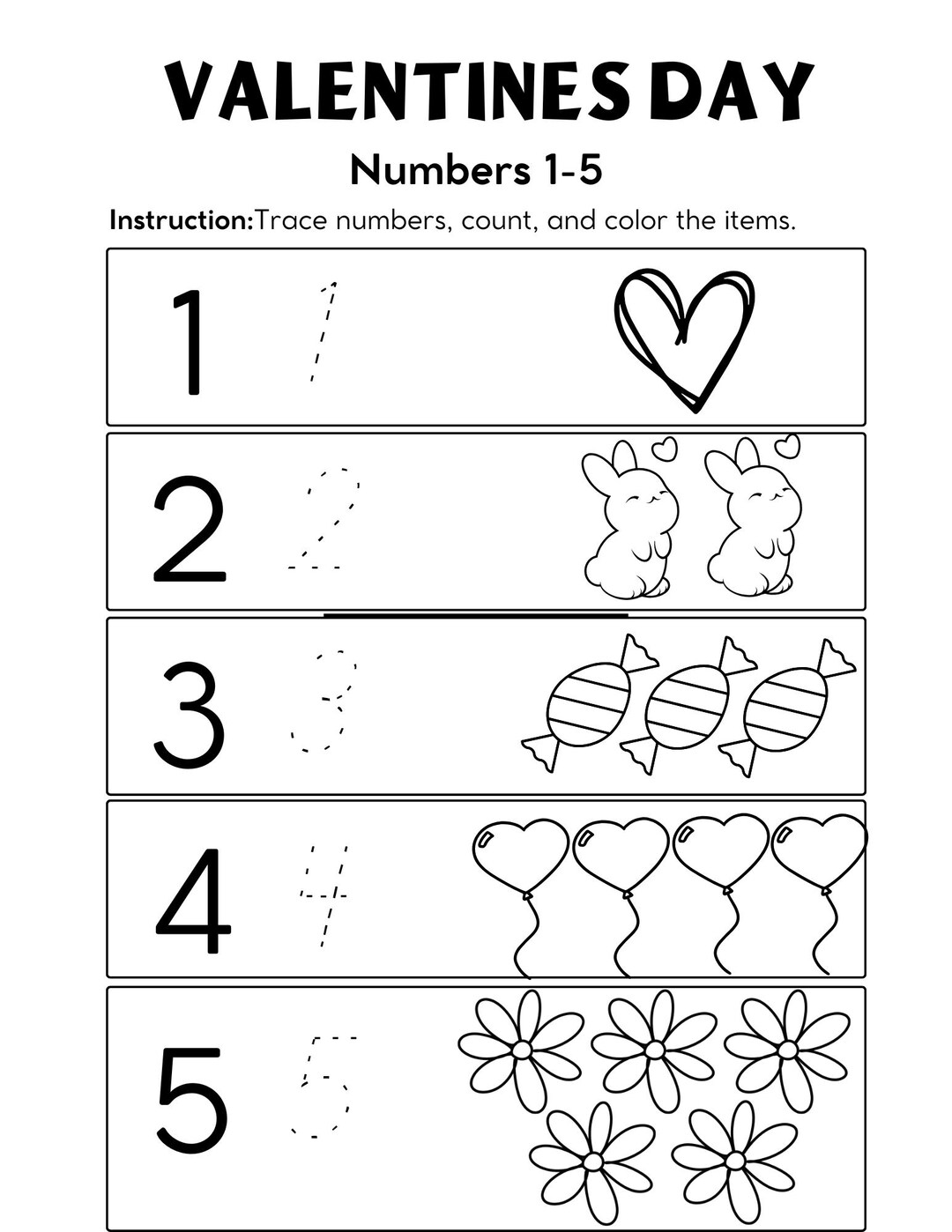 VALENTINES DAY

Numbers 1-5

Instruction:Trace numbers, count, and color the items.

1 1

2 2

3 3

4 4

5 5