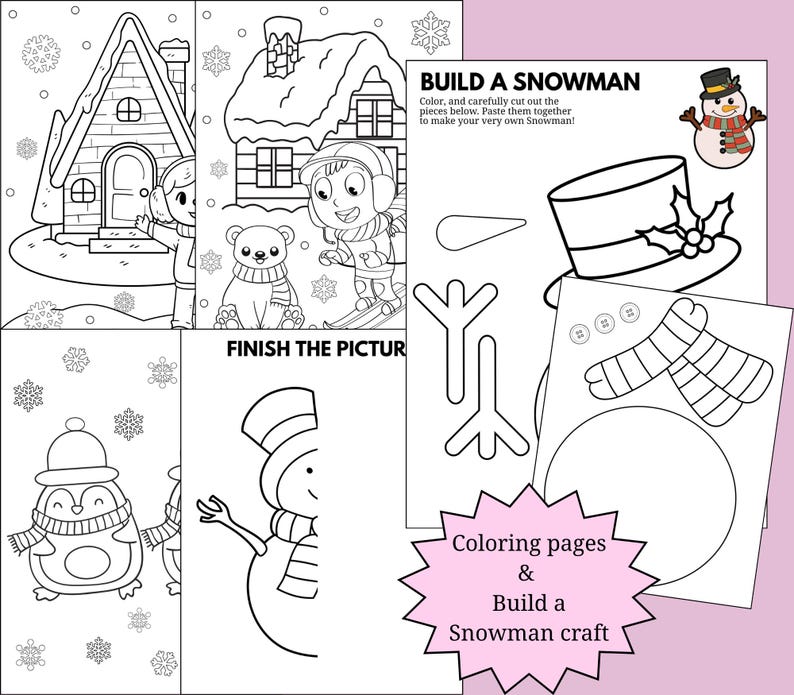 BUILD A SNOWMAN

Color, and carefully cut out the pieces below. Paste them together to make your very own Snowman!

FINISH THE PICTUR

Coloring pages
&
Build a
Snowman craft