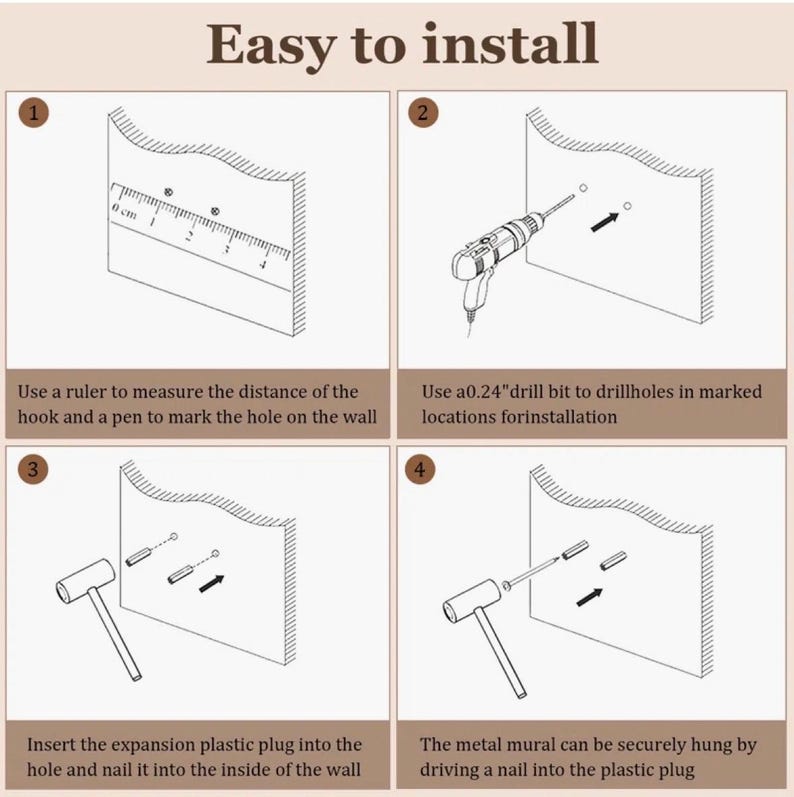 Easy to install

1

0 cm 1 2 3 4

Use a ruler to measure the distance of the hook and a pen to mark the hole on the wall

2

Use a0.24"drill bit to drillholes in marked locations forinstallation

3

Insert the expansion plastic plug into the hole and nail it into the inside of the wall

4

The metal mural can be securely hung by driving a nail into the plastic plug