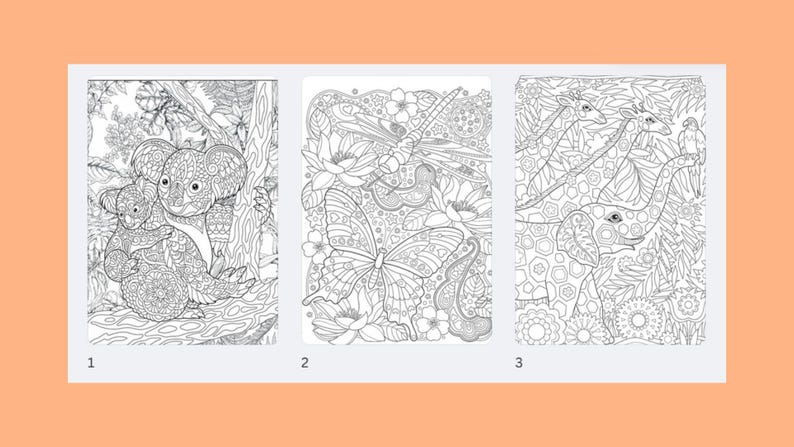 1

2

3