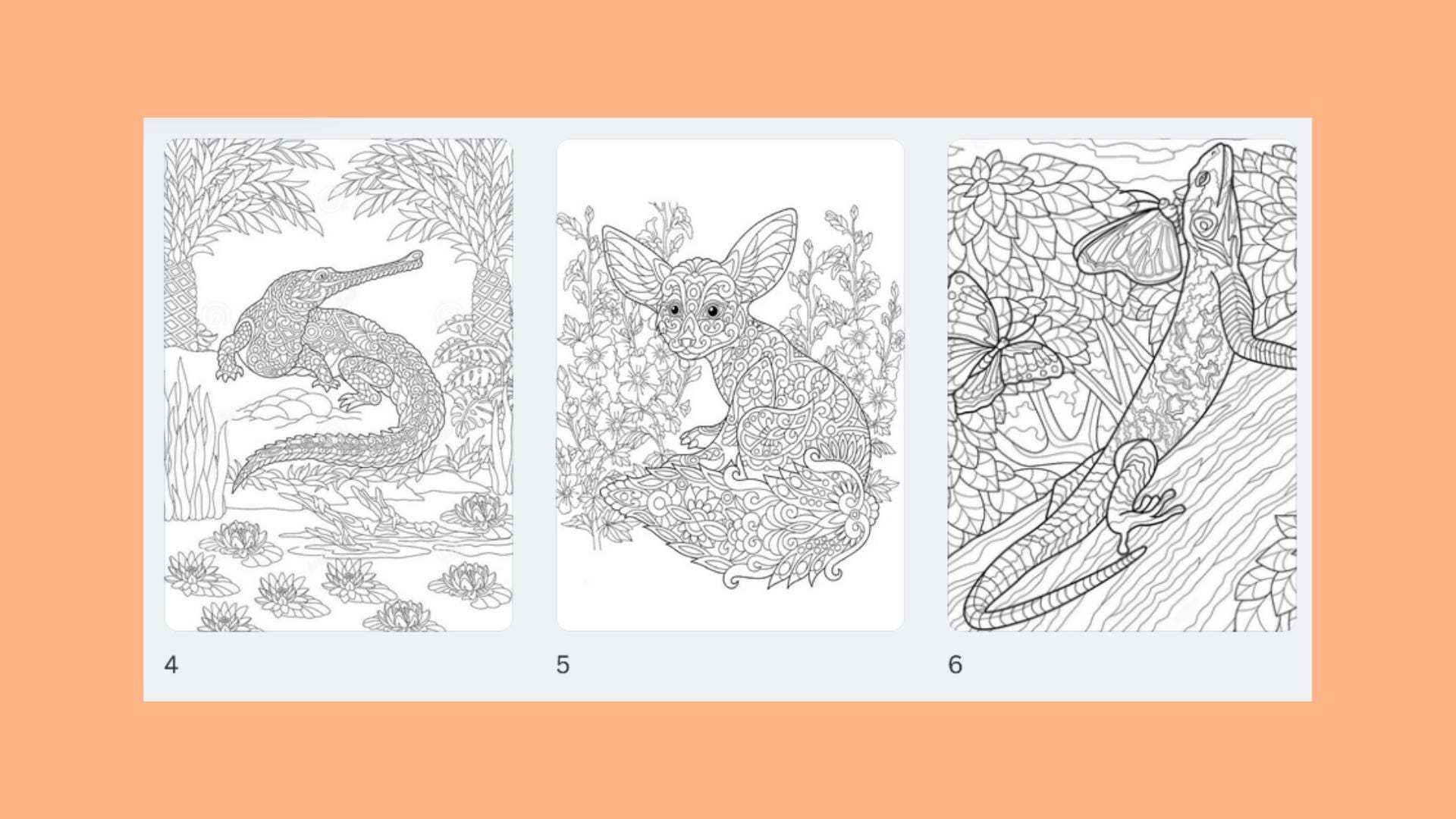 4

5

6