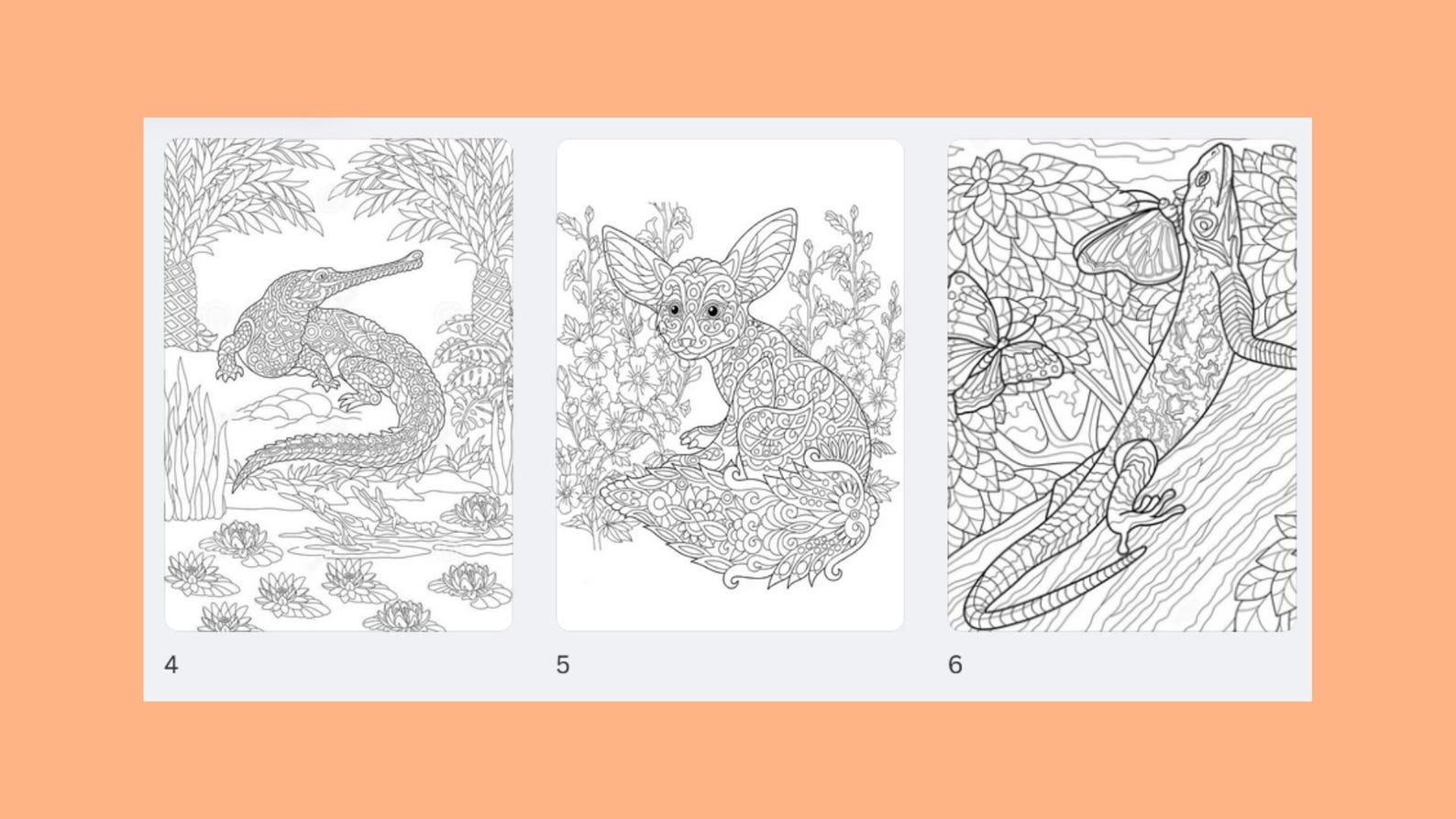 4

5

6