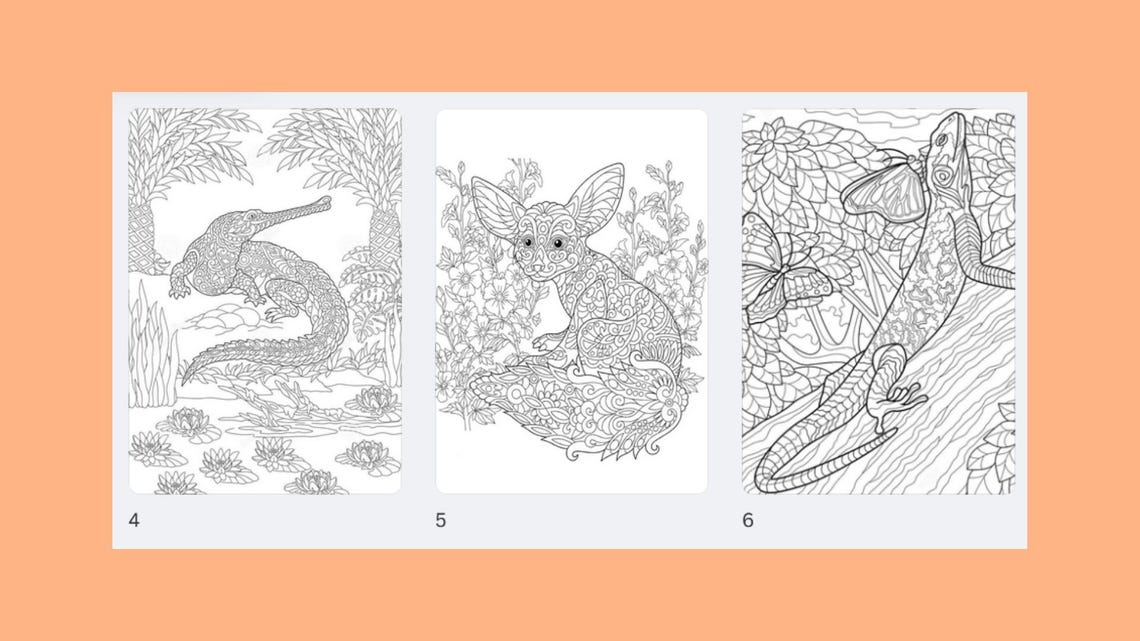 4

5

6