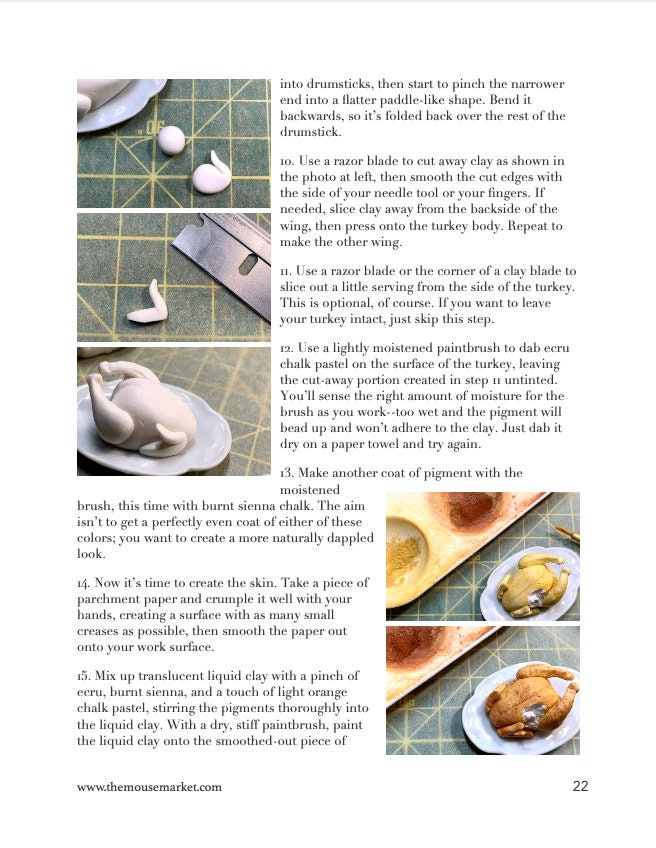 into drumsticks, then start to pinch the narrower end into a flatter paddle-like shape. Bend it backwards, so it's folded back over the rest of the drumstick.

10. Use a razor blade to cut away clay as shown in the photo at left, then smooth the cut edges with the side of your needle tool or your fingers. If needed, slice clay away from the backside of the wing, then press onto the turkey body. Repeat to make the other wing.

11. Use a razor blade or the corner of a clay blade to slice out a little serving from the side of the turkey. This is optional, of course. If you want to leave your turkey intact, just skip this step.

12. Use a lightly moistened paintbrush to dab ecru chalk pastel on the surface of the turkey, leaving the cut-away portion created in step 11 untinted. You'll sense the right amount of moisture for the brush as you work--too wet and the pigment will bead up and won't adhere to the clay. Just dab it dry on a paper towel and try again.

13. Make another coat of pigment with the moistened brush, this time with burnt sienna chalk. The aim isn't to get a perfectly even coat of either of these colors; you want to create a more naturally dappled look.

14. Now it's time to create the skin. Take a piece of parchment paper and crumple it well with your hands, creating a surface with as many small creases as possible, then smooth the paper out onto your work surface.

15. Mix up translucent liquid clay with a pinch of ecru, burnt sienna, and a touch of light orange chalk pastel, stirring the pigments thoroughly into the liquid clay. With a dry, stiff paintbrush, paint the liquid clay onto the smoothed-out piece of

www.themousemarket.com

22