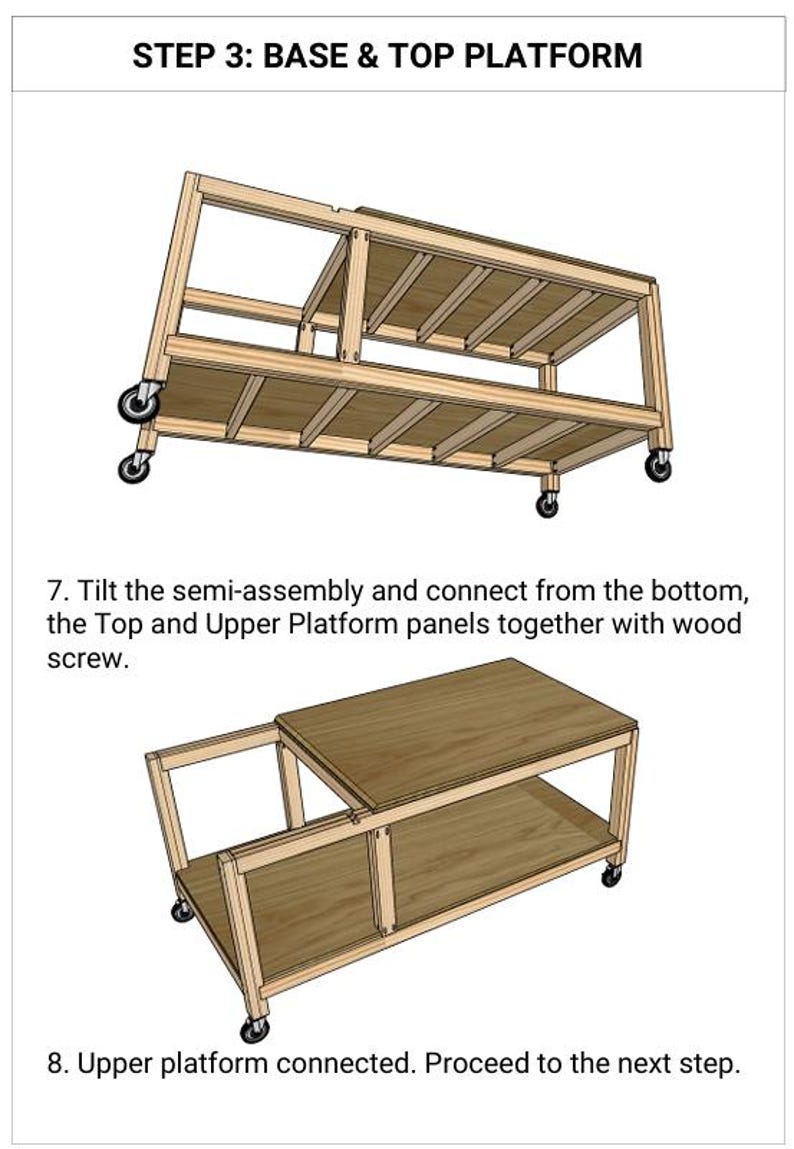 STEP 3: BASE & TOP PLATFORM

7. Tilt the semi-assembly and connect from the bottom, the Top and Upper Platform panels together with wood screw.

8. Upper platform connected. Proceed to the next step.