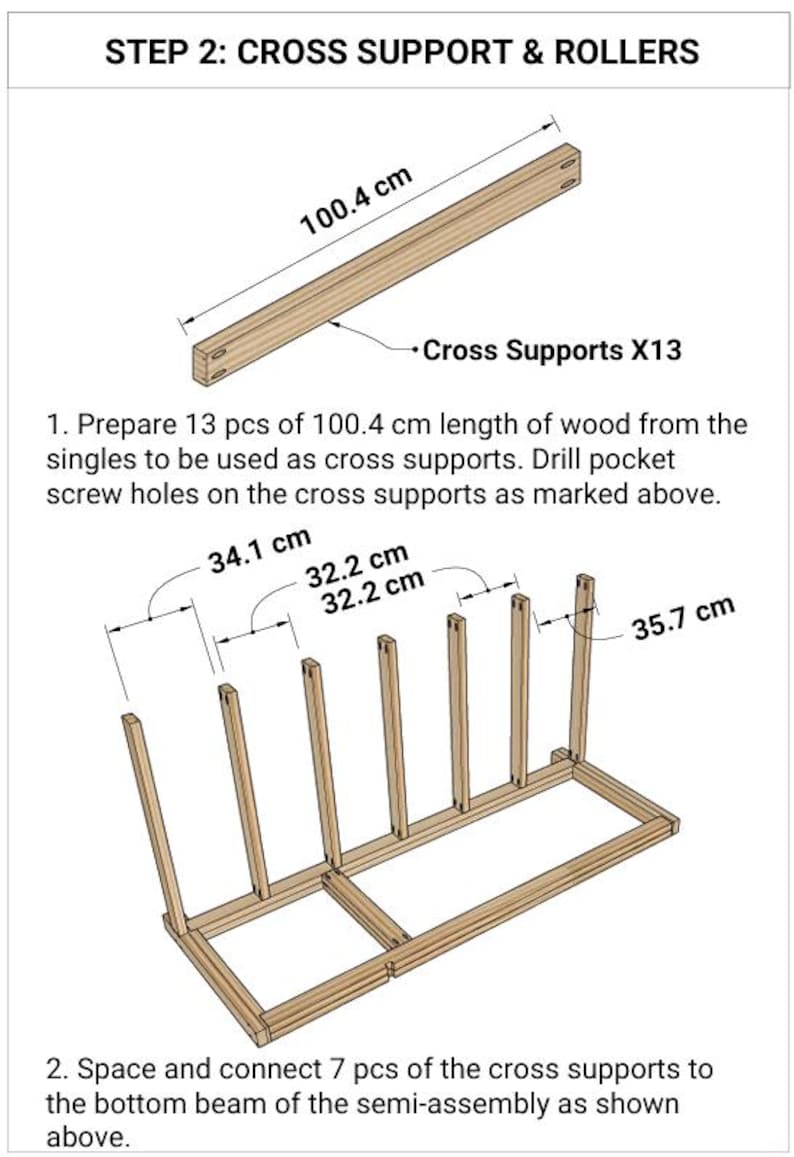 STEP 2: CROSS SUPPORT & ROLLERS

100.4 cm

Cross Supports X13

1. Prepare 13 pcs of 100.4 cm length of wood from the singles to be used as cross supports. Drill pocket screw holes on the cross supports as marked above.

34.1 cm

32.2 cm

32.2 cm

35.7 cm

2. Space and connect 7 pcs of the cross supports to the bottom beam of the semi-assembly as shown above.