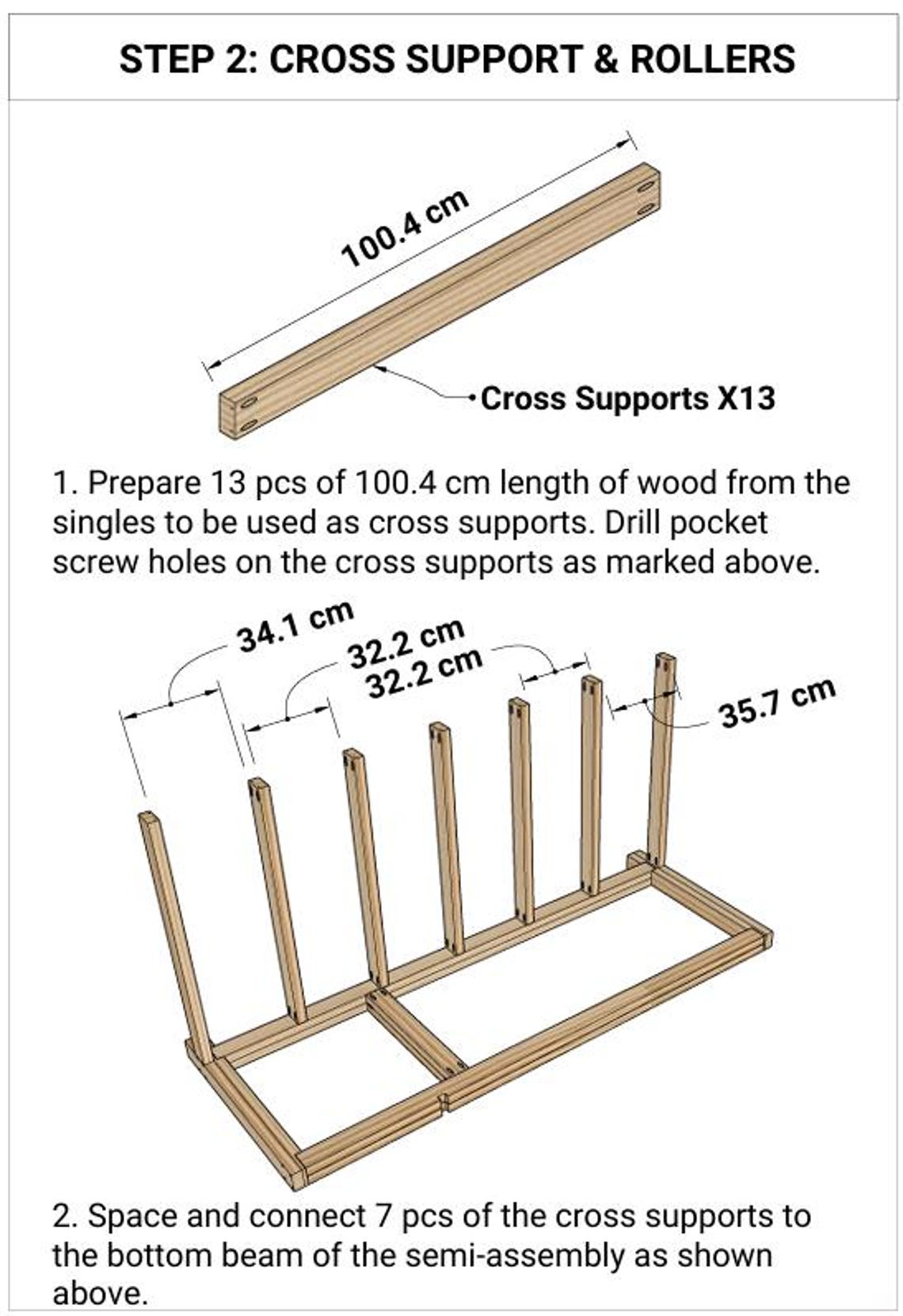 STEP 2: CROSS SUPPORT & ROLLERS

100.4 cm

Cross Supports X13

1. Prepare 13 pcs of 100.4 cm length of wood from the singles to be used as cross supports. Drill pocket screw holes on the cross supports as marked above.

34.1 cm

32.2 cm

32.2 cm

35.7 cm

2. Space and connect 7 pcs of the cross supports to the bottom beam of the semi-assembly as shown above.