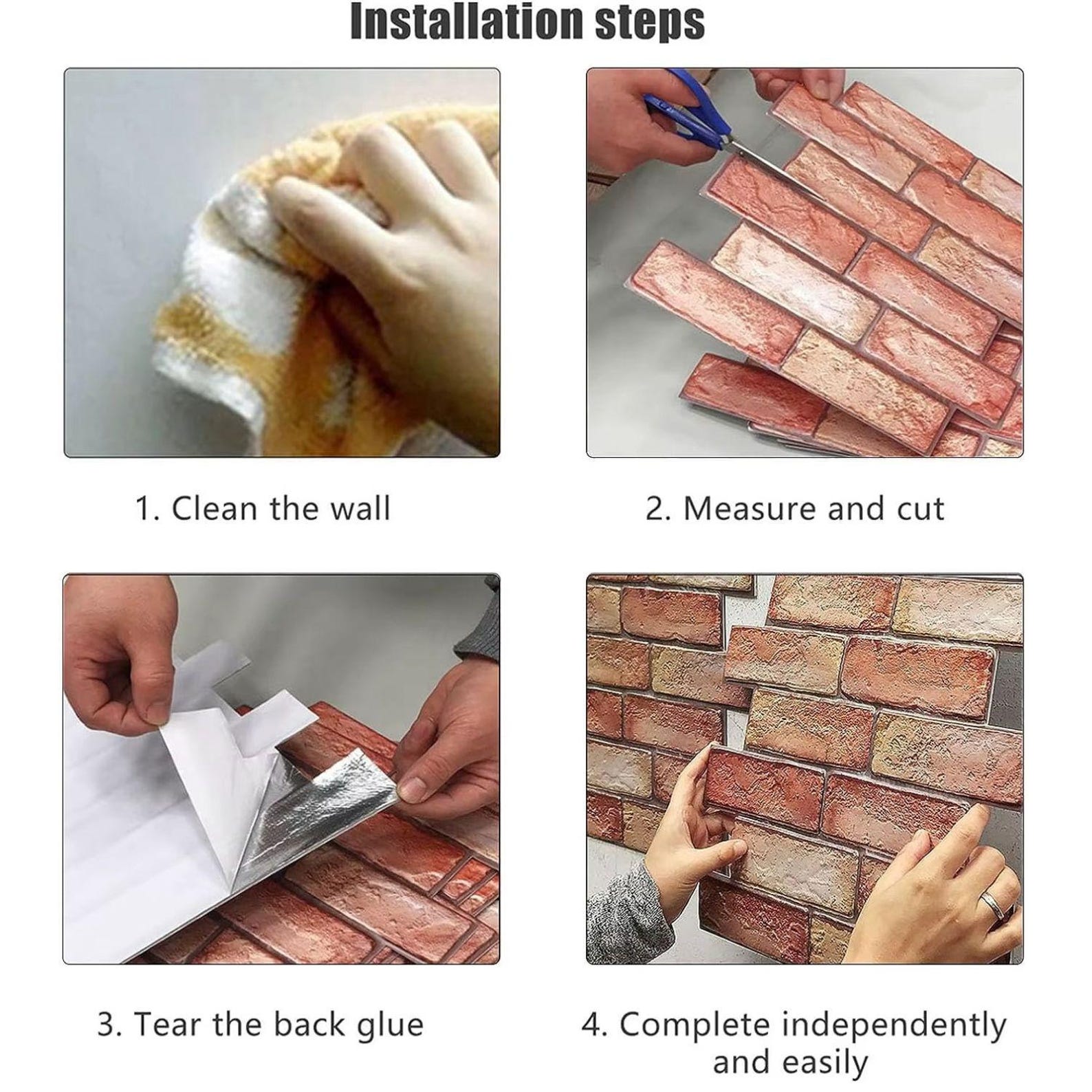 Installation steps

1. Clean the wall

2. Measure and cut

3. Tear the back glue

4. Complete independently and easily