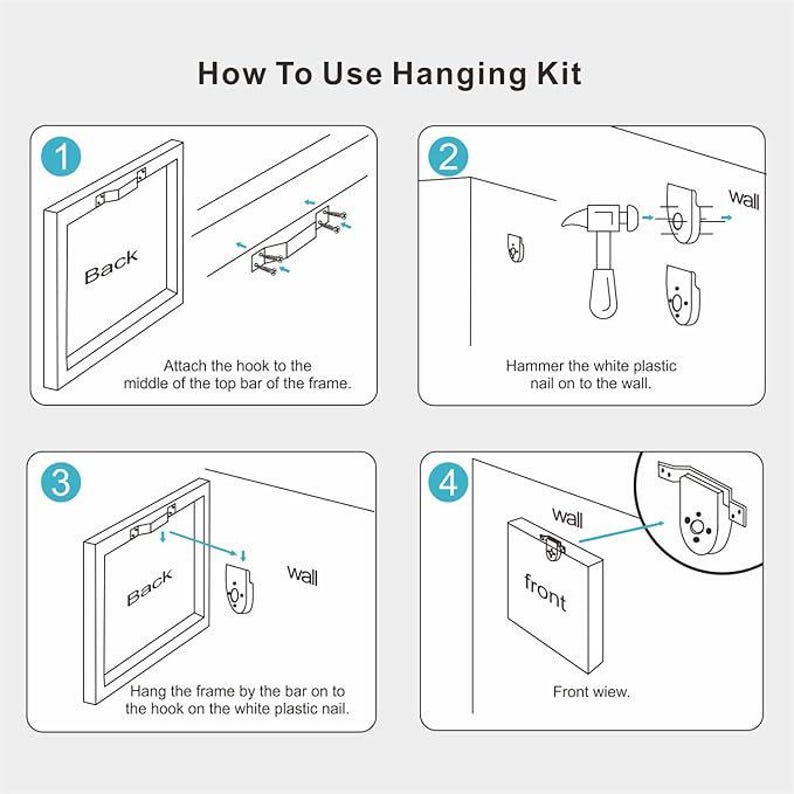 How To Use Hanging Kit

1

Back

Attach the hook to the middle of the top bar of the frame.

2

wall

Hammer the white plastic nail on to the wall.

3

Back

wall

Hang the frame by the bar on to the hook on the white plastic nail.

4

wall

front

Front wiew.