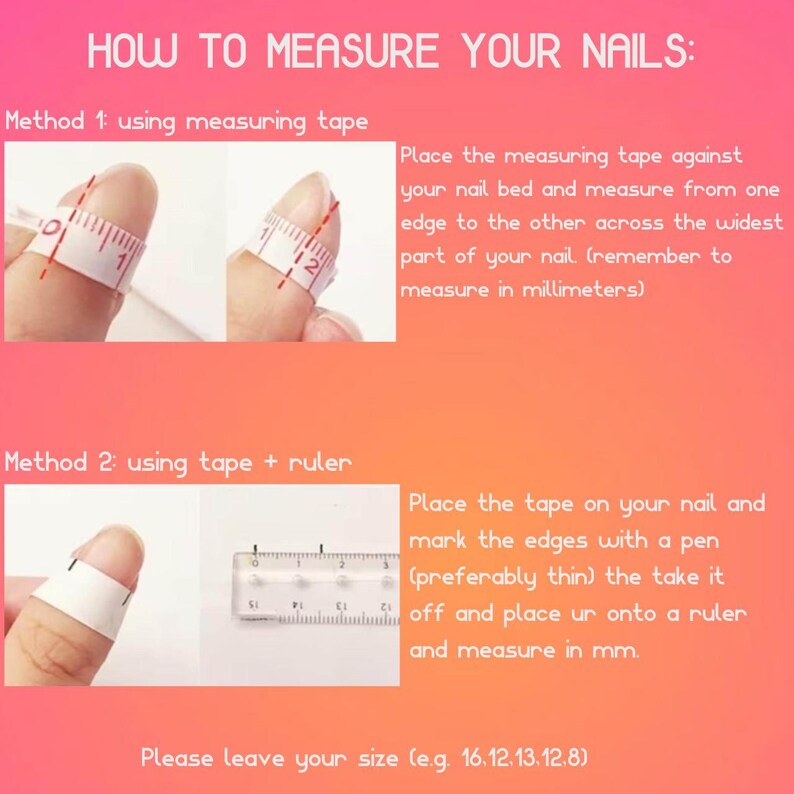 HOW TO MEASURE YOUR NAILS:

Method 1: using measuring tape

0 1 1 2

Place the measuring tape against your nail bed and measure from one edge to the other across the widest part of your nail. (remember to measure in millimeters)

Method 2: using tape + ruler

0 1 2 3
15 14 13 12

Place the tape on your nail and mark the edges with a pen (preferably thin) the take it off and place ur onto a ruler and measure in mm.

Please leave your size (e.g. 16,12,13,12,8)