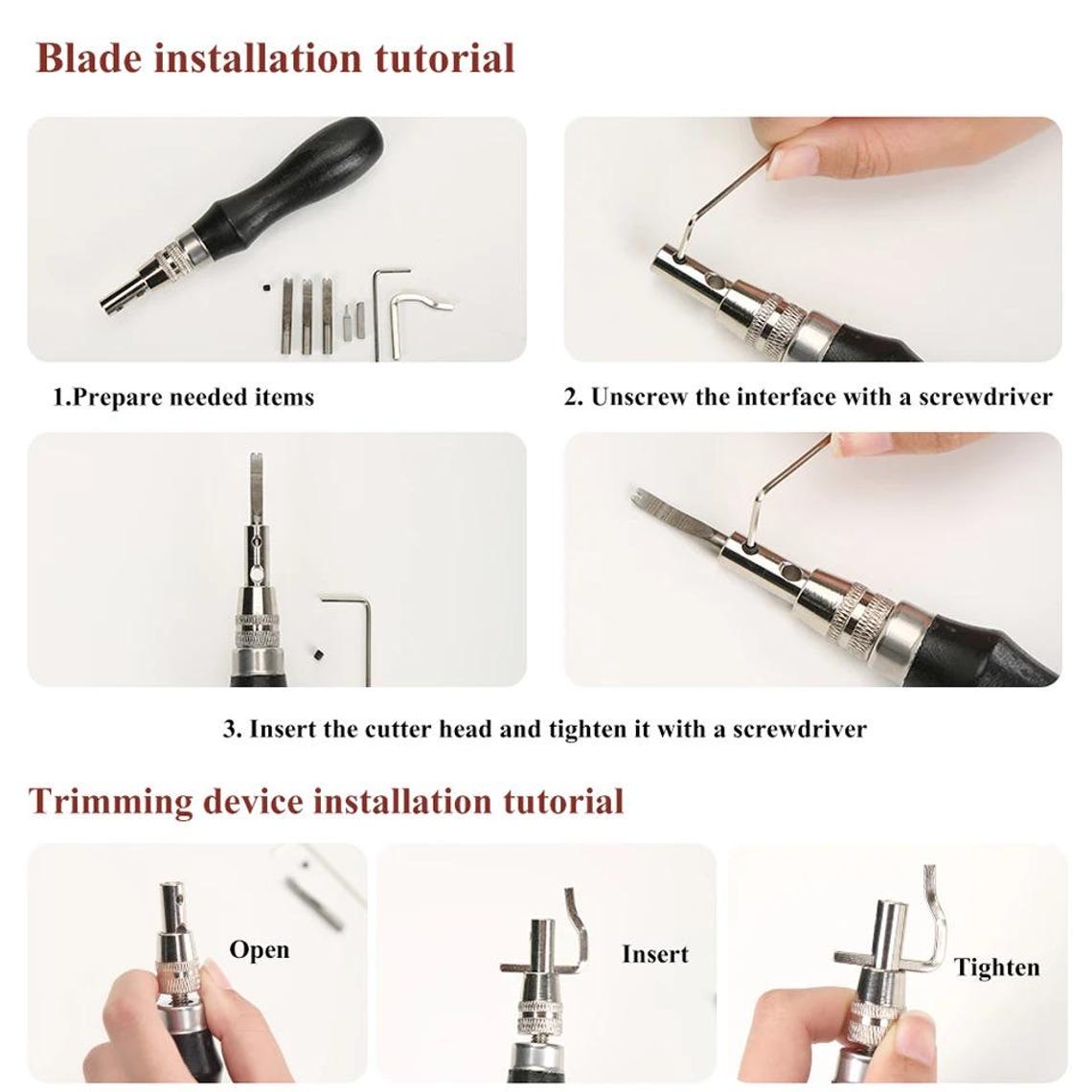 Blade installation tutorial

1.Prepare needed items

2. Unscrew the interface with a screwdriver

3. Insert the cutter head and tighten it with a screwdriver

Trimming device installation tutorial

Open

Insert

Tighten