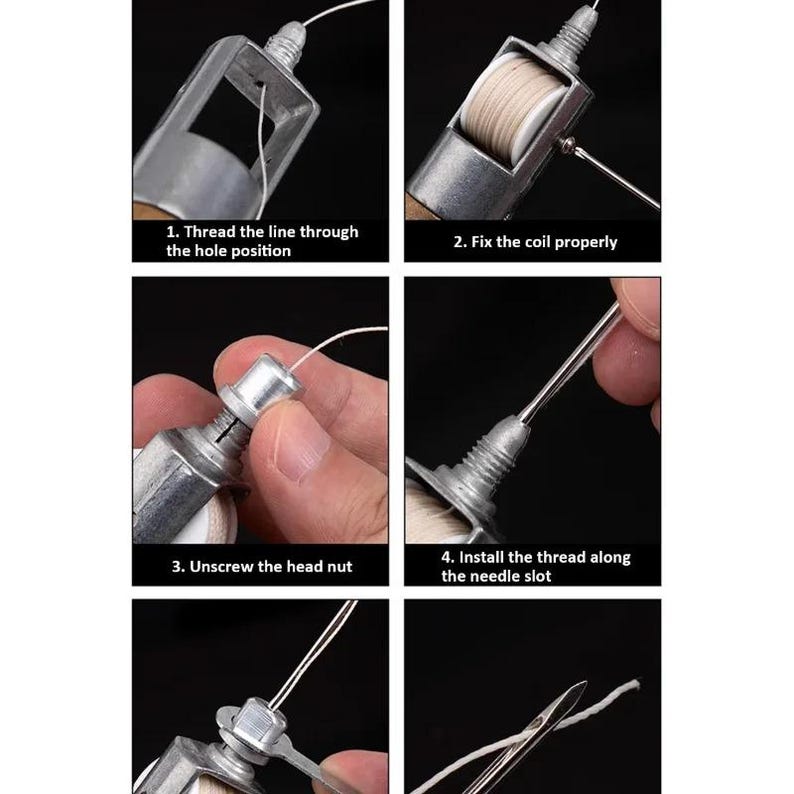 1. Thread the line through the hole position

2. Fix the coil properly

3. Unscrew the head nut

4. Install the thread along the needle slot