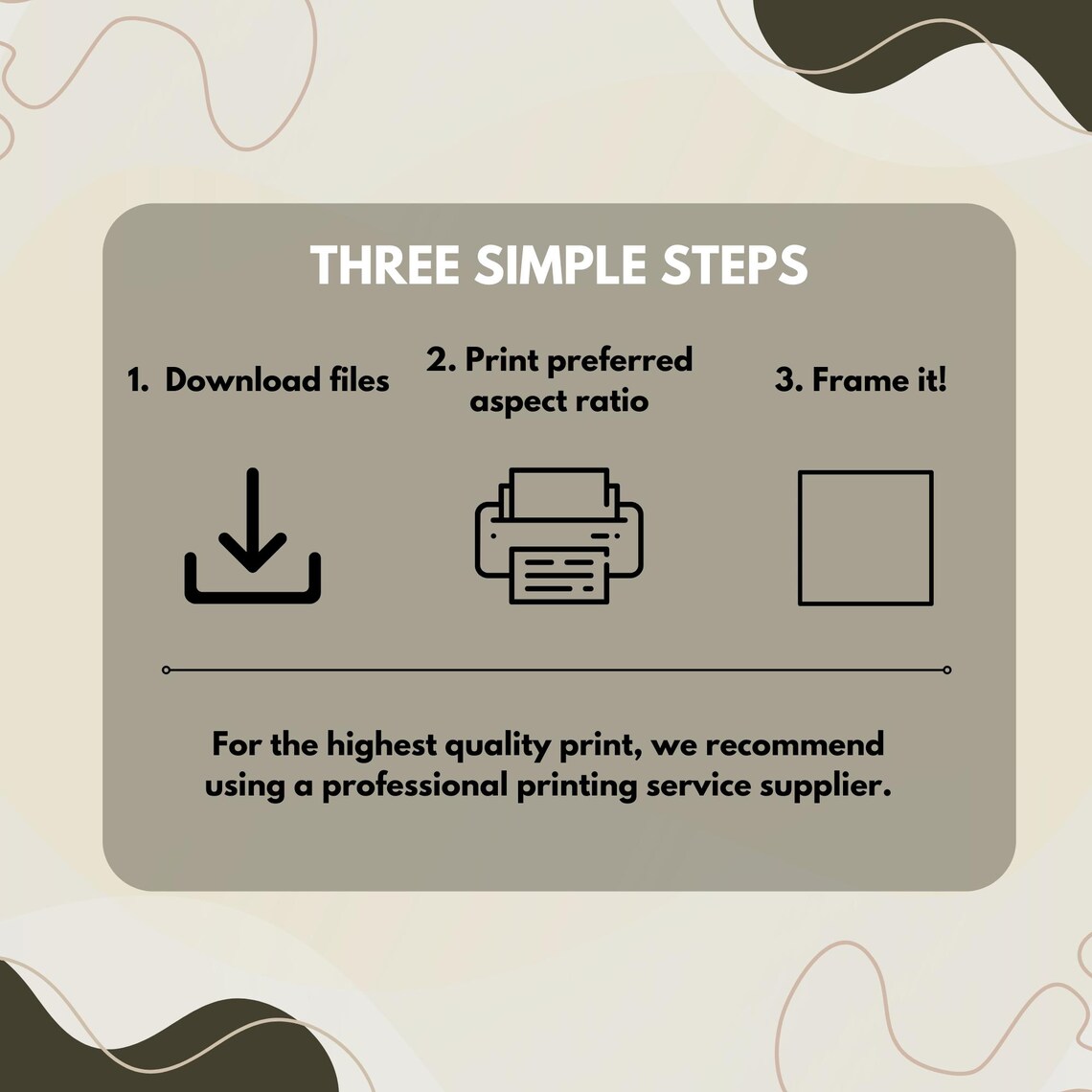 THREE SIMPLE STEPS

1. Download files

2. Print preferred aspect ratio

3. Frame it!

For the highest quality print, we recommend using a professional printing service supplier.