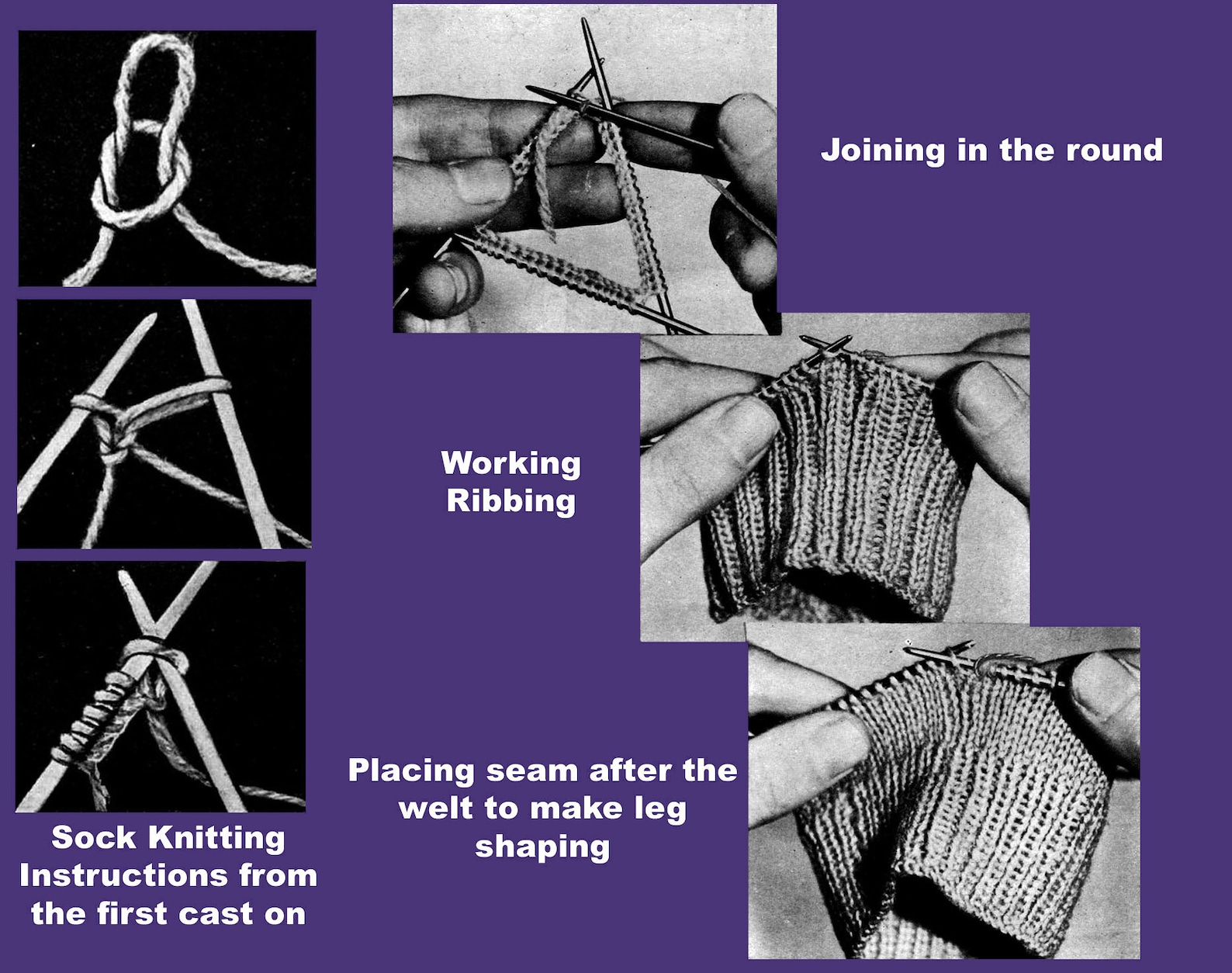 Joining in the round

Working Ribbing

Placing seam after the welt to make leg shaping

Sock Knitting Instructions from the first cast on