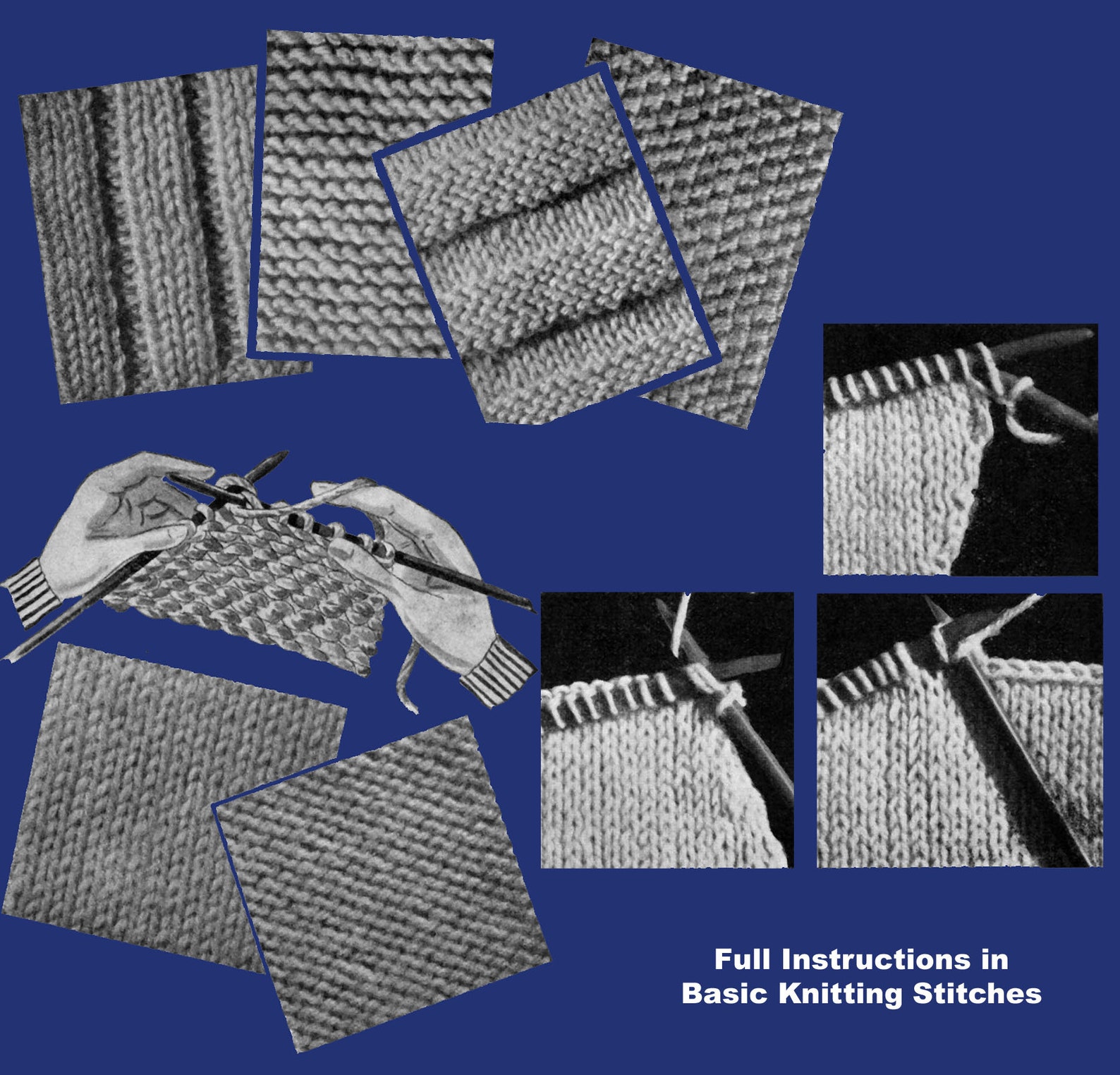 Full Instructions in
Basic Knitting Stitches