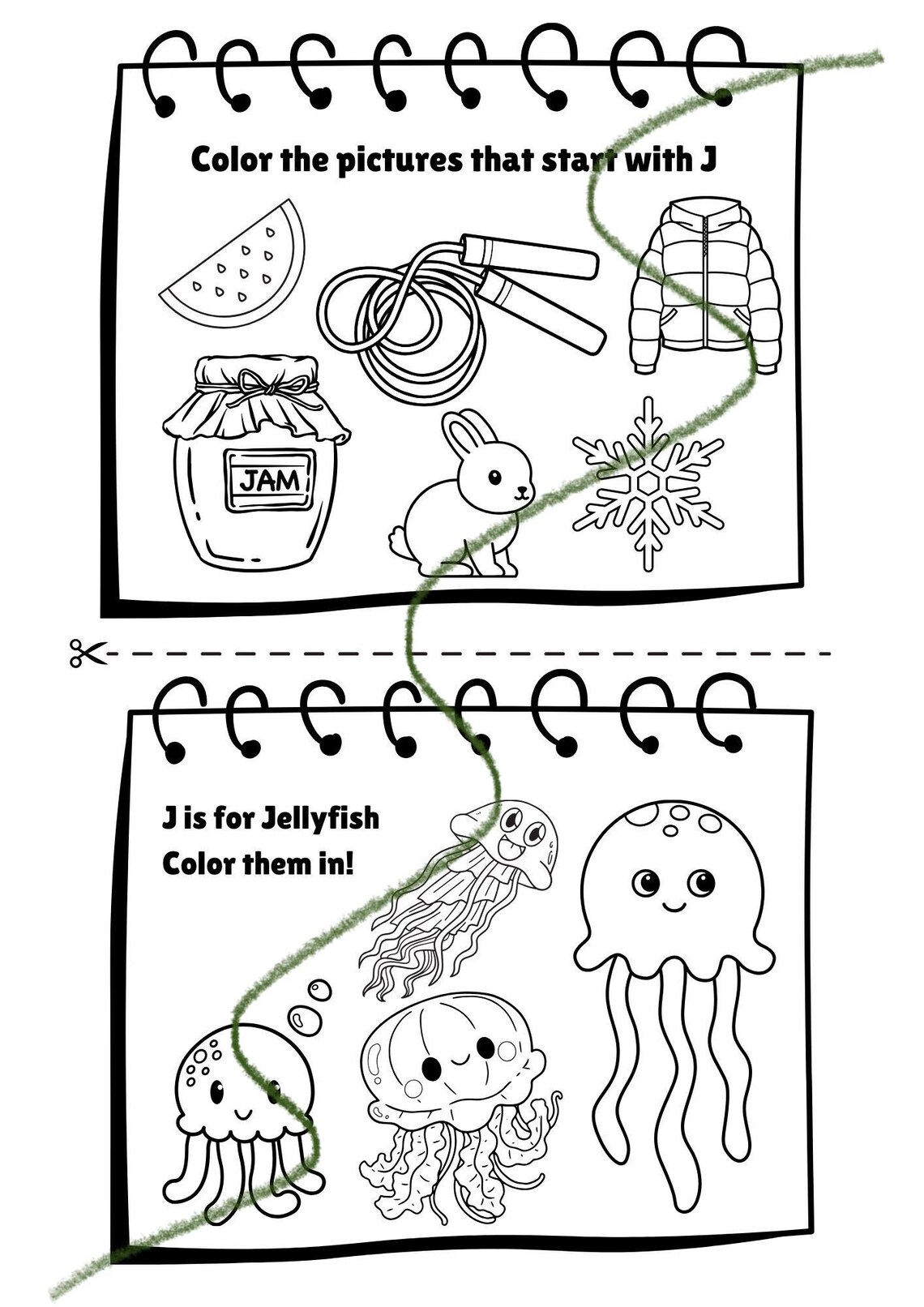 Color the pictures that start with J

JAM

J is for Jellyfish
Color them in!