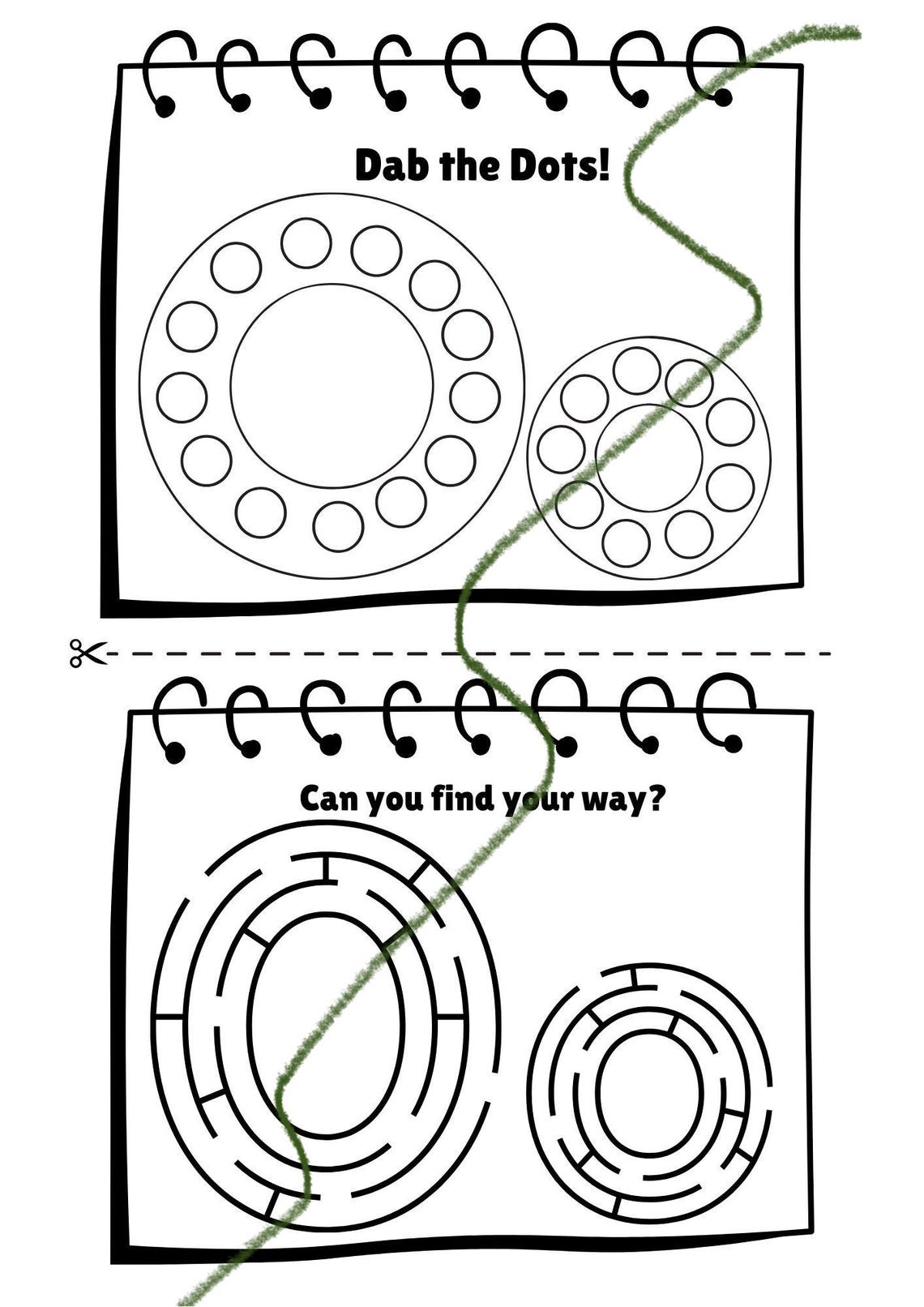 Dab the Dots!

Can you find your way?