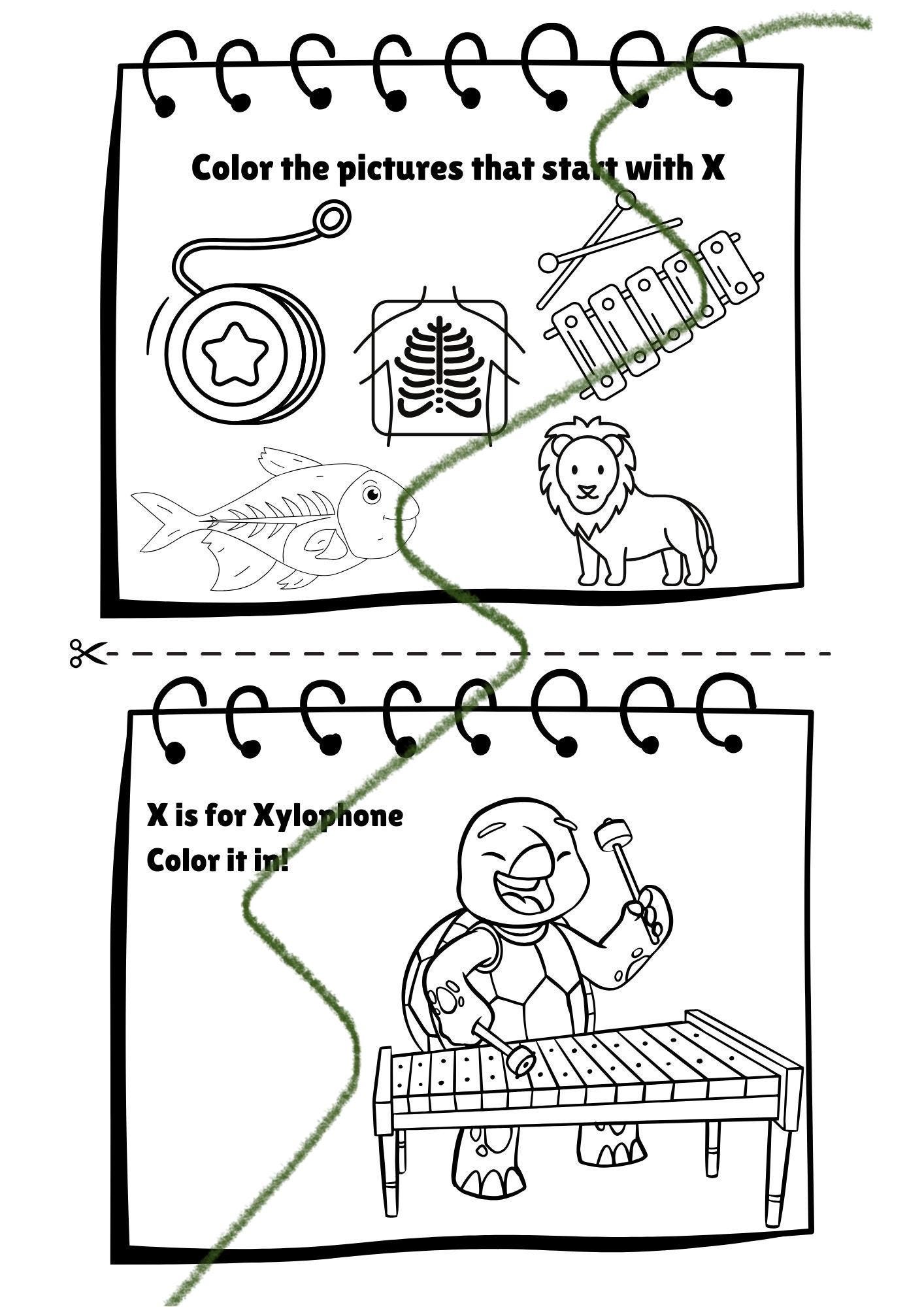 Color the pictures that start with X

X is for Xylophone
Color it in!