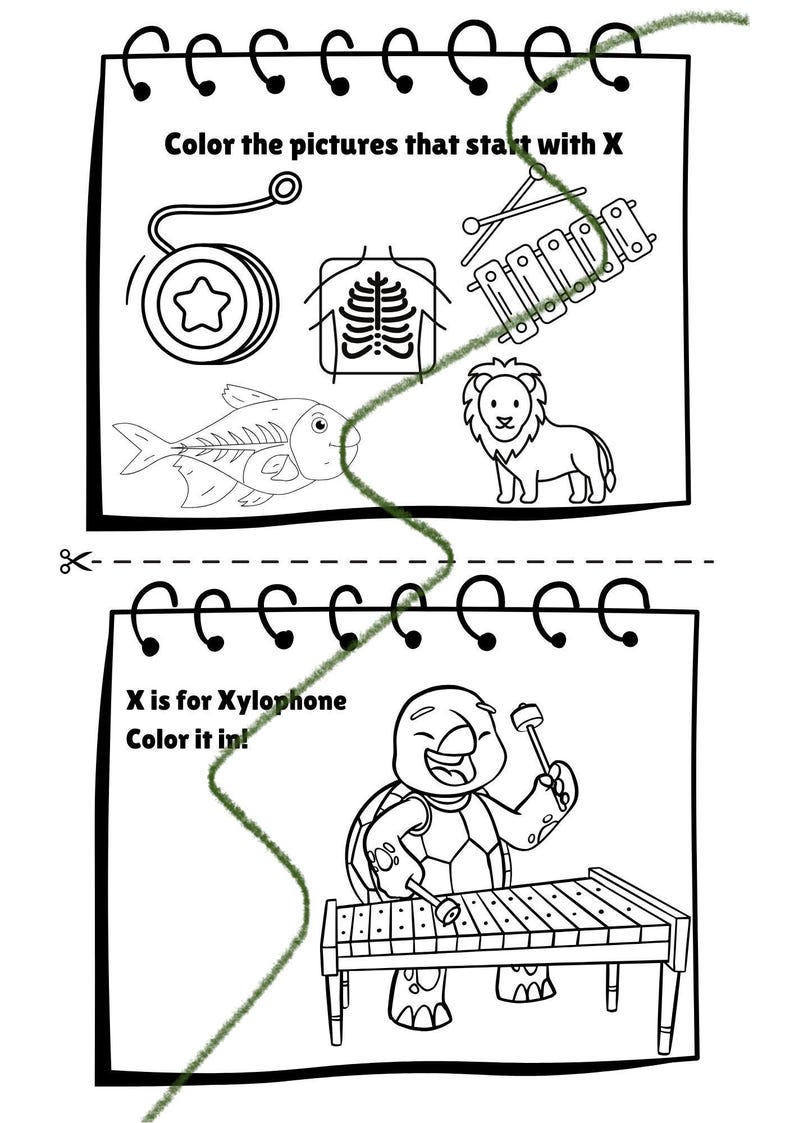 Color the pictures that start with X

X is for Xylophone
Color it in!