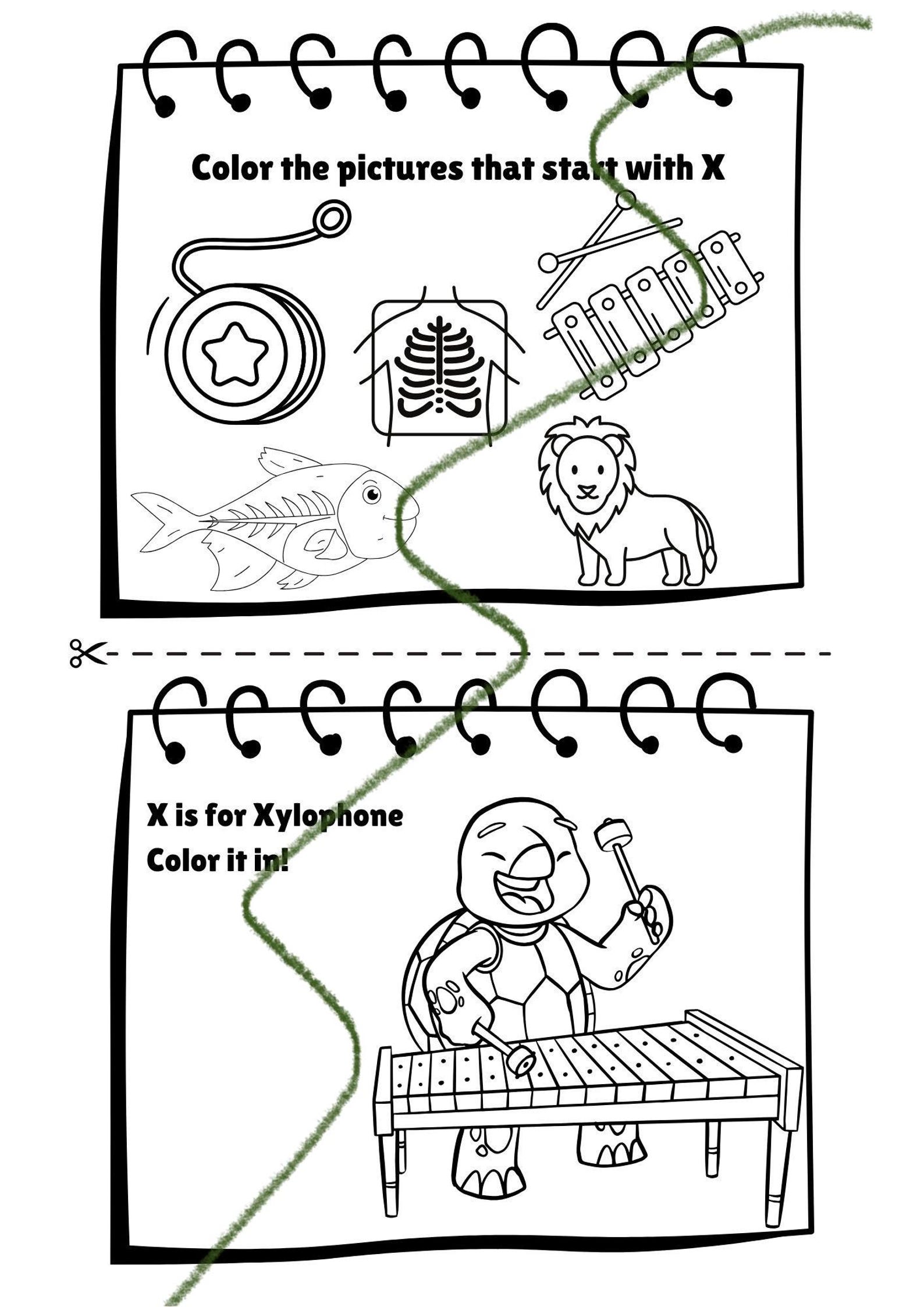 Color the pictures that start with X

X is for Xylophone
Color it in!