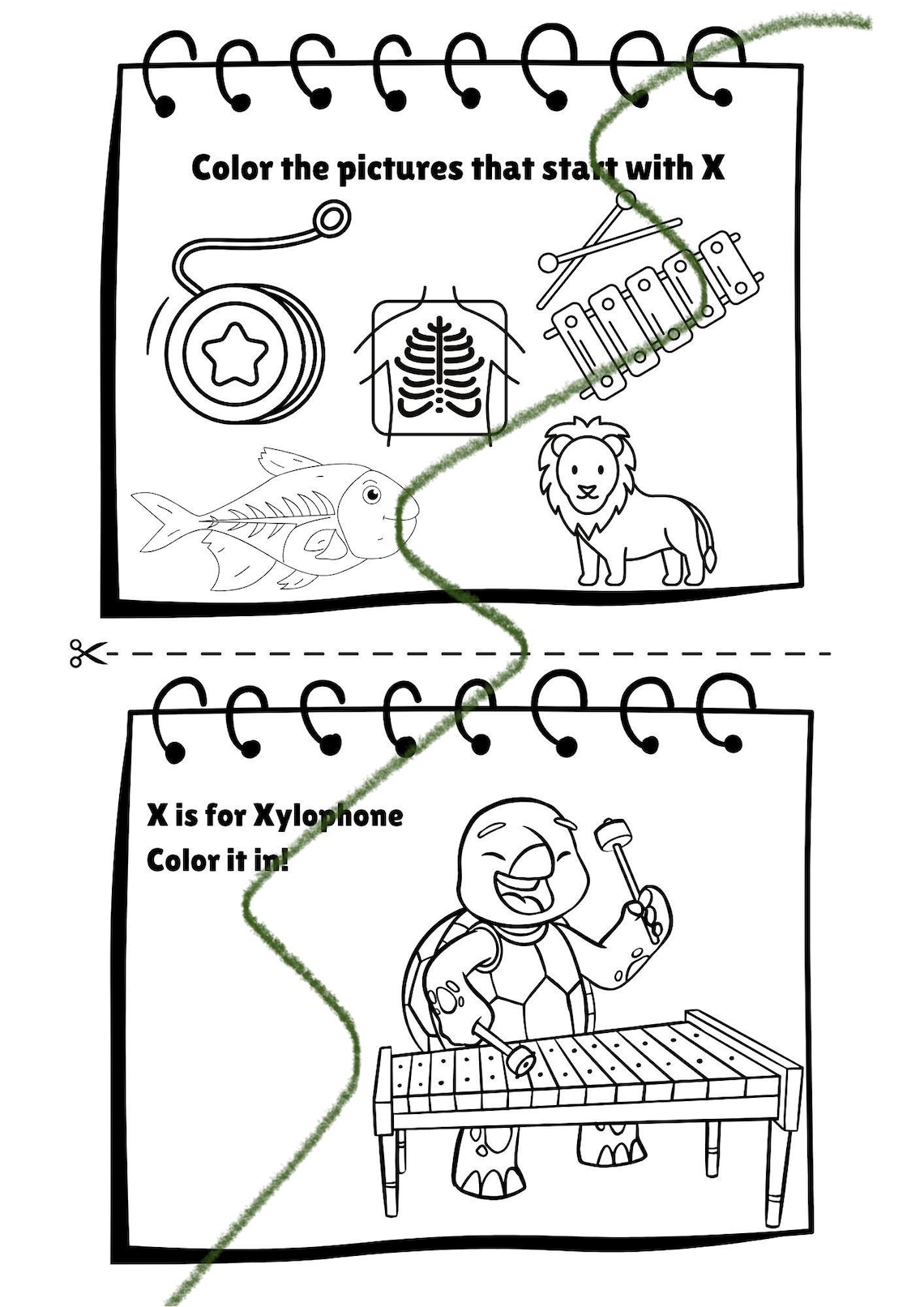 Color the pictures that start with X

X is for Xylophone
Color it in!