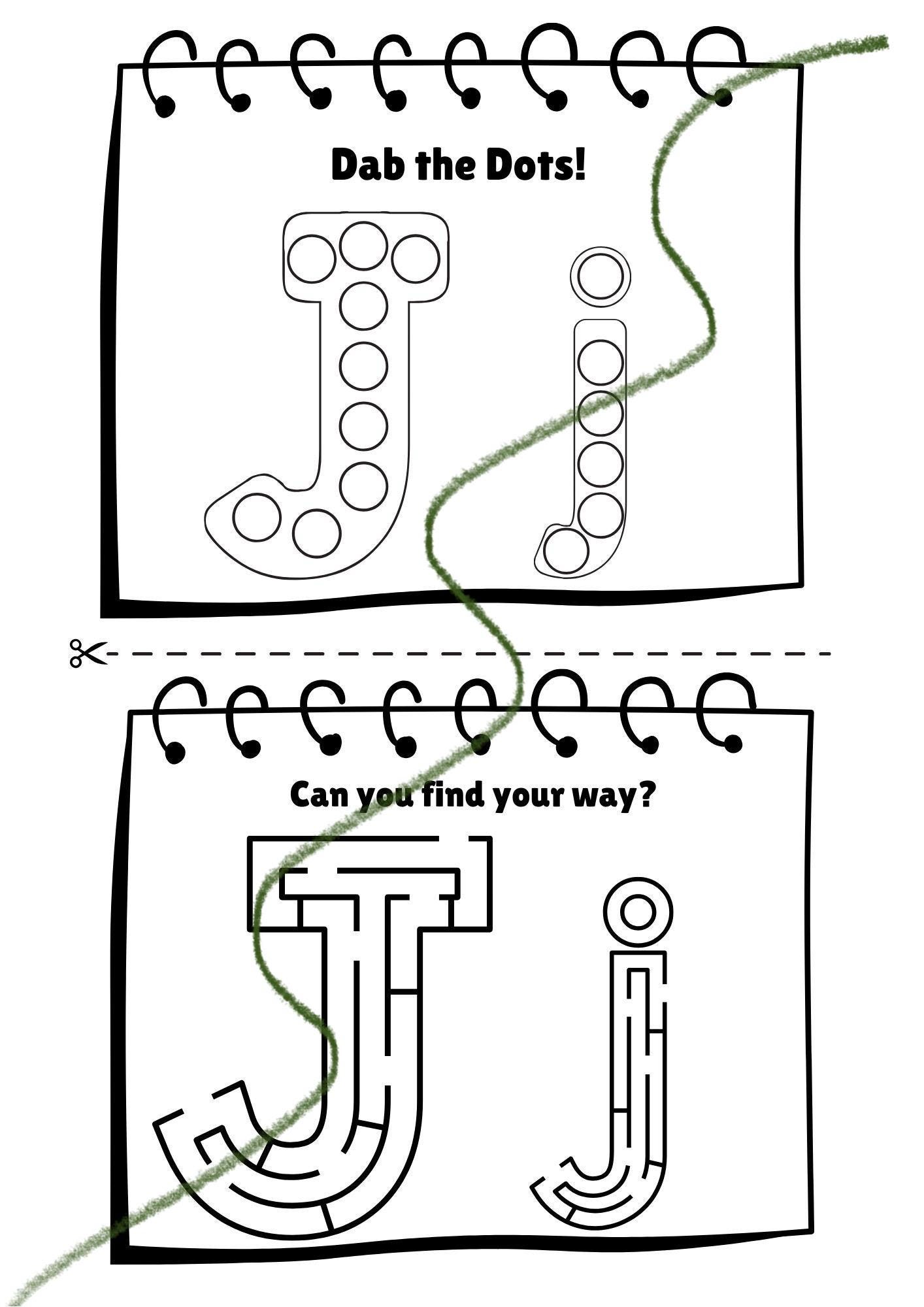 Dab the Dots!

J j

Can you find your way?

J j